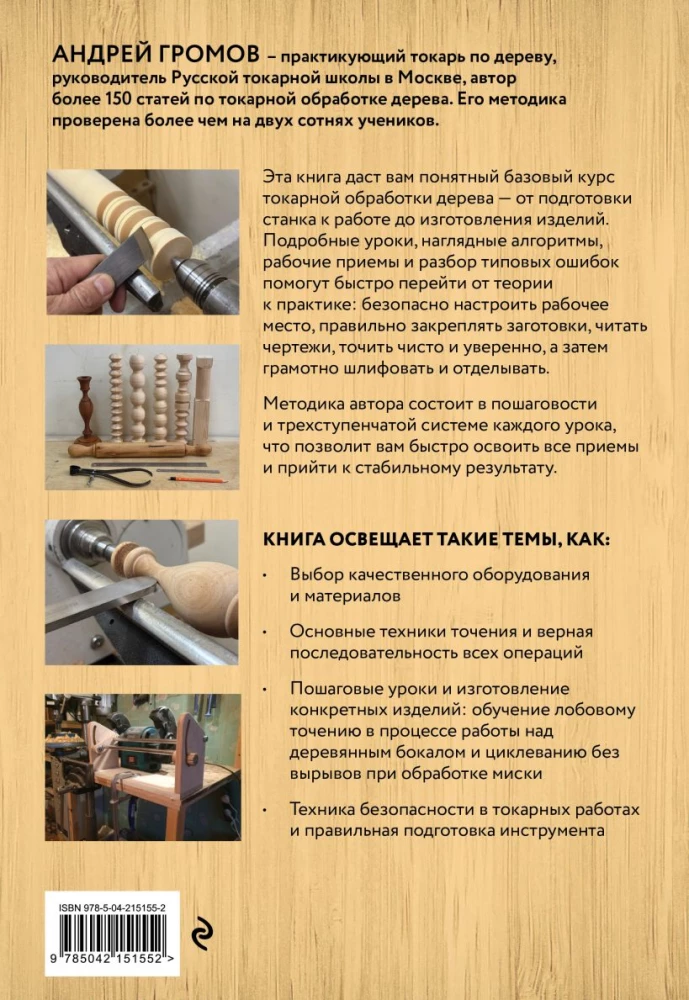 АНДРЕЙ ГРОМОВ – практикующий токарь по дереву, руководитель Русской токарной школы в Москве, автор более 150 статей по токарной обработке дерева. Его методика проверена более чем на двух сотнях учеников.

Эта книга даст вам понятный базовый курс токарной обработки дерева — от подготовки станка к работе до изготовления изделий. Подробные уроки, наглядные алгоритмы, рабочие приемы и разбор типовых ошибок помогут быстро перейти от теории к практике: безопасно настроить рабочее место, правильно закреплять заготовки, читать чертежи, точить чисто и уверенно, а затем грамотно шлифовать и отделывать.

Методика автора состоит в пошаговости и трехступенчатой системе каждого урока, что позволит вам быстро освоить все приемы и прийти к стабильному результату.

КНИГА ОСВЕЩАЕТ ТАКИЕ ТЕМЫ, КАК:

• Выбор качественного оборудования и материалов

• Основные техники точения и верная последовательность всех операций

• Пошаговые уроки и изготовление конкретных изделий: обучение лобовому точению в процессе работы над деревянным бокалом и циклеванию без вырывов при обработке миски

• Техника безопасности в токарных работах и правильная подготовка инструмента

ISBN 978-5-04-215155-2

9 785042 151552 >