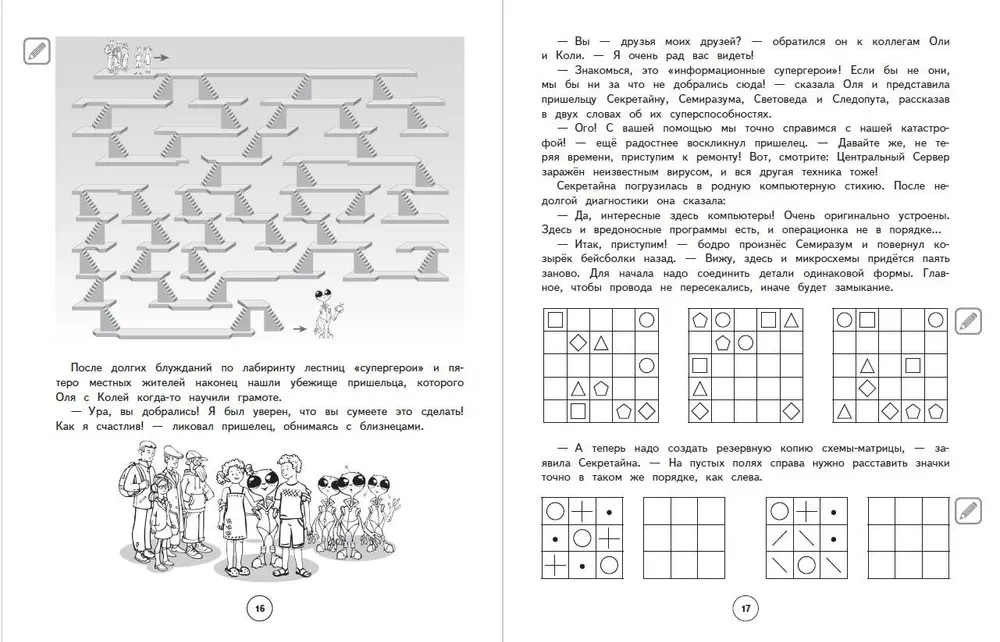 После долгих блужданий по лабиринту лестниц «супергерои» и пятеро местных жителей наконец нашли убежище пришельца, которого Оля с Колей когда-то научили грамоте.

— Ура, вы добрались! Я был уверен, что вы сумеете это сделать! Как я счастлив! — ликовал пришелец, обнимаясь с близнецами.

16

— Вы — друзья моих друзей? — обратился он к коллегам Оли и Коли. — Я очень рад вас видеть!

— Знакомься, это «информационные супергерои»! Если бы не они, мы бы ни за что не добрались сюда! — сказала Оля и представила пришельцу Секретайну, Семиразума, Световеда и Следопута, рассказав в двух словах об их суперспособностях.

— Ого! С вашей помощью мы точно справимся с нашей катастрофой! — ещё радостнее воскликнул пришелец. — Давайте же, не теряя времени, приступим к ремонту! Вот, смотрите: Центральный Сервер заражён неизвестным вирусом, и вся другая техника тоже!

Секретайна погрузилась в родную компьютерную стихию. После недолгой диагностики она сказала:

— Да, интересные здесь компьютеры! Очень оригинально устроены. Здесь и вредоносные программы есть, и операционка не в порядке...

— Итак, приступим! — бодро произнёс Семиразум и повернул козырёк бейсболки назад. — Вижу, здесь и микросхемы придётся паять заново. Для начала надо соединить детали одинаковой формы. Главное, чтобы провода не пересекались, иначе будет замыкание.

— А теперь надо создать резервную копию схемы-матрицы, — заявила Секретайна. — На пустых полях справа нужно расставить значки точно в таком же порядке, как слева.

17