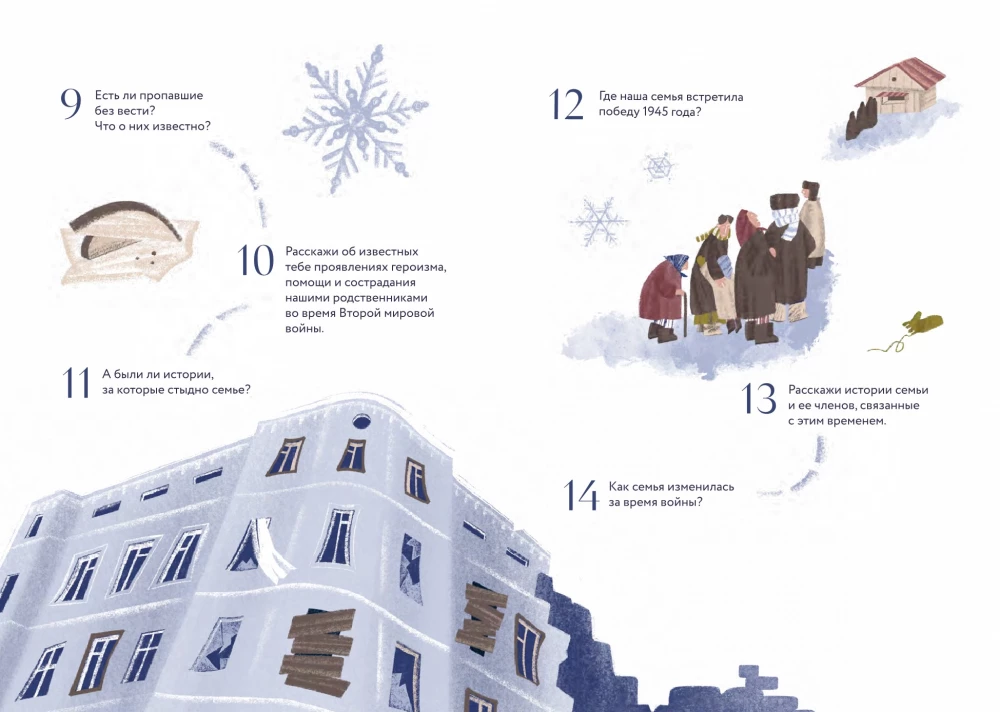 9 Есть ли пропавшие без вести? Что о них известно?

10 Расскажи об известных тебе проявлениях героизма, помощи и сострадания нашими родственниками во время Второй мировой войны.

11 А были ли истории, за которые стыдно семье?

12 Где наша семья встретила победу 1945 года?

13 Расскажи истории семьи и ее членов, связанные с этим временем.

14 Как семья изменилась за время войны?