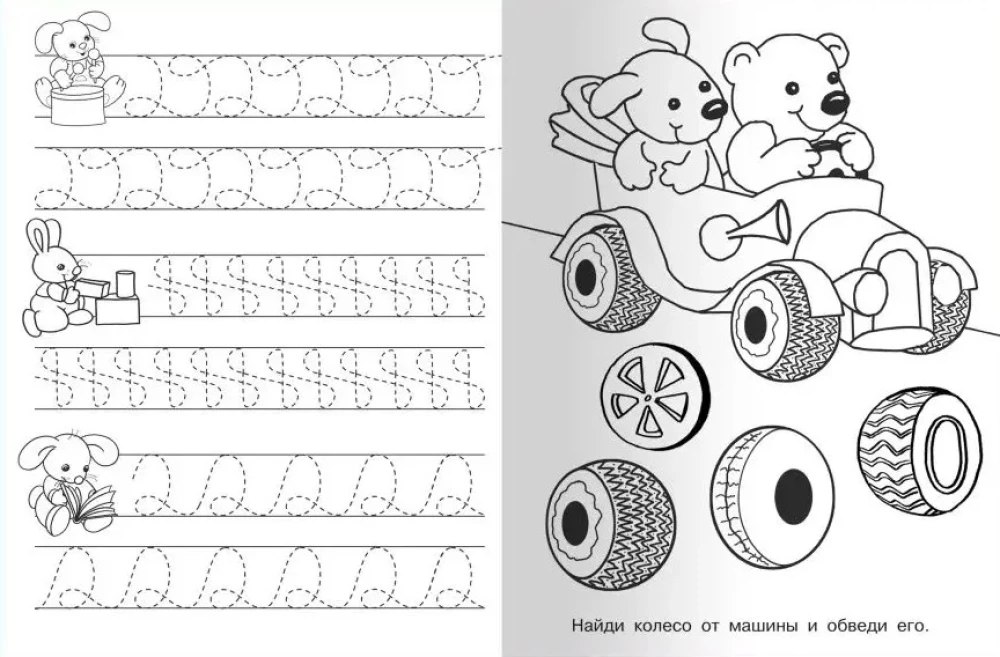 Найди колесо от машины и обведи его.