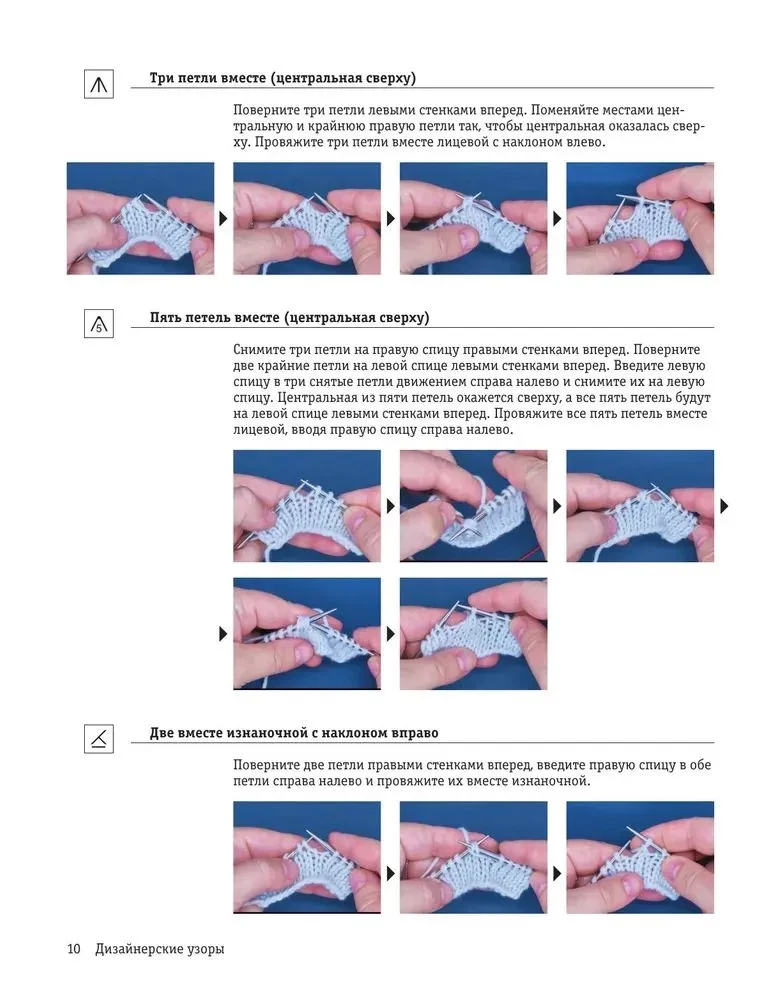 Три петли вместе (центральная сверху)

Поверните три петли левыми стенками вперед. Поменяйте местами центральную и крайнюю правую петли так, чтобы центральная оказалась сверху. Провяжите три петли вместе лицевой с наклоном влево.

5

Пять петель вместе (центральная сверху)

Снимите три петли на правую спицу правыми стенками вперед. Поверните две крайние петли на левой спице левыми стенками вперед. Введите левую спицу в три снятые петли движением справа налево и снимите их на левую спицу. Центральная из пяти петель окажется сверху, а все пять петель будут на левой спице левыми стенками вперед. Провяжите все пять петель вместе лицевой, вводя правую спицу справа налево.

Две вместе изнаночной с наклоном вправо

Поверните две петли правыми стенками вперед, введите правую спицу в обе петли справа налево и провяжите их вместе изнаночной.

10 Дизайнерские узоры