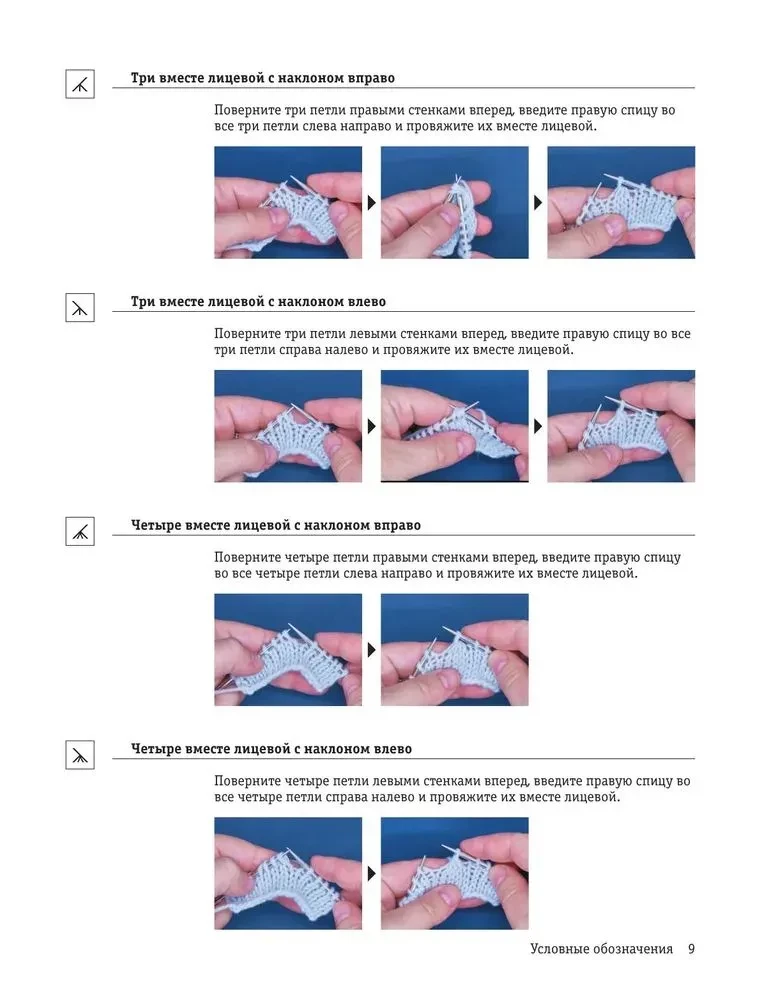 Три вместе лицевой с наклоном вправо

Поверните три петли правыми стенками вперед, введите правую спицу во все три петли слева направо и провяжите их вместе лицевой.

Три вместе лицевой с наклоном влево

Поверните три петли левыми стенками вперед, введите правую спицу во все три петли справа налево и провяжите их вместе лицевой.

Четыре вместе лицевой с наклоном вправо

Поверните четыре петли правыми стенками вперед, введите правую спицу во все четыре петли слева направо и провяжите их вместе лицевой.

Четыре вместе лицевой с наклоном влево

Поверните четыре петли левыми стенками вперед, введите правую спицу во все четыре петли справа налево и провяжите их вместе лицевой.

Условные обозначения 9