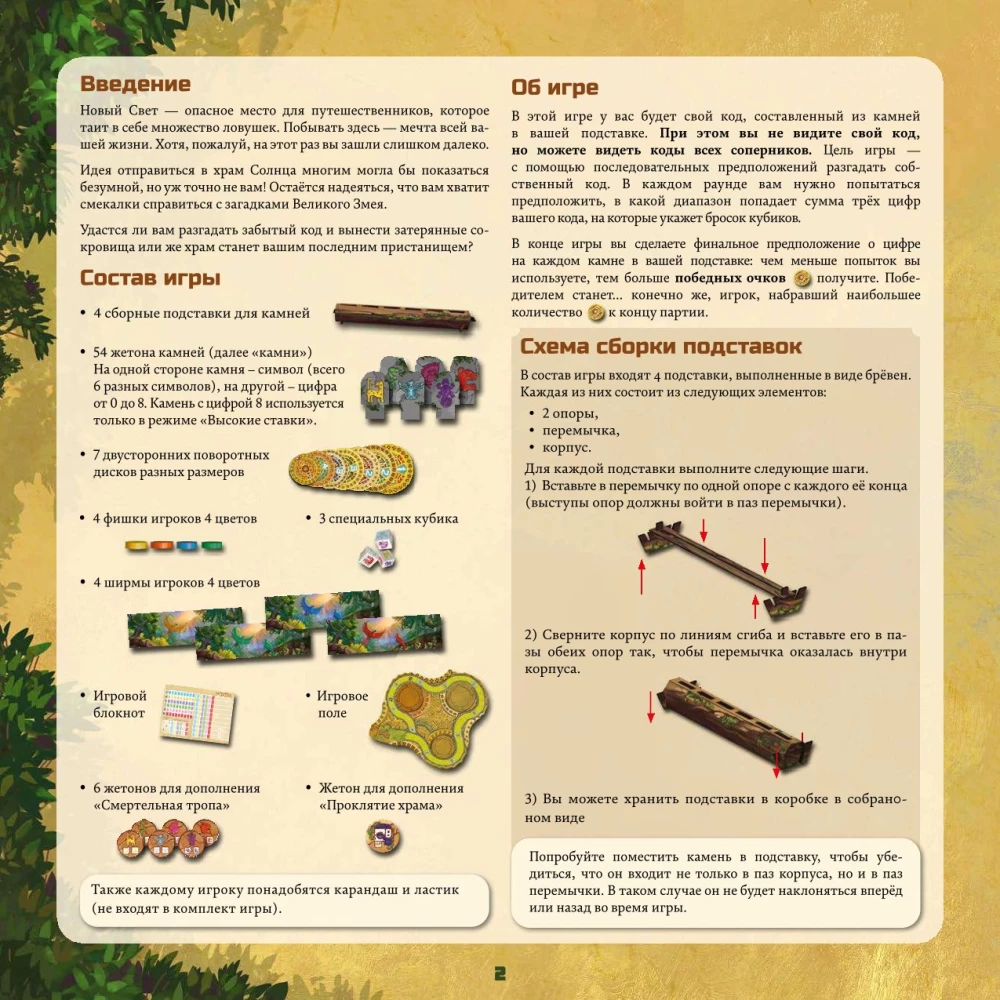 Введение

Новый Свет — опасное место для путешественников, которое таит в себе множество ловушек. Побывать здесь — мечта всей вашей жизни. Хотя, пожалуй, на этот раз вы зашли слишком далеко.

Идея отправиться в храм Солнца многим могла бы показаться безумной, но уж точно не вам! Остаётся надеяться, что вам хватит смекалки справиться с загадками Великого Змея.

Удастся ли вам разгадать забытый код и вынести затерянные сокровища или же храм станет вашим последним пристанищем?

Состав игры

• 4 сборные подставки для камней

• 54 жетона камней (далее «камни»)
На одной стороне камня – символ (всего 6 разных символов), на другой – цифра от 0 до 8. Камень с цифрой 8 используется только в режиме «Высокие ставки».

• 7 двусторонних поворотных дисков разных размеров

• 4 фишки игроков 4 цветов

• 3 специальных кубика

• 4 ширмы игроков 4 цветов

• Игровой блокнот

• Игровое поле

• 6 жетонов для дополнения «Смертельная тропа»

• Жетон для дополнения «Проклятие храма»

Также каждому игроку понадобятся карандаш и ластик (не входят в комплект игры).

Об игре

В этой игре у вас будет свой код, составленный из камней в вашей подставке. При этом вы не видите свой код, но можете видеть коды всех соперников. Цель игры — с помощью последовательных предположений разгадать собственный код. В каждом раунде вам нужно попытаться предположить, в какой диапазон попадает сумма трёх цифр вашего кода, на которые укажет бросок кубиков.

В конце игры вы сделаете финальное предположение о цифре на каждом камне в вашей подставке: чем меньше попыток вы используете, тем больше победных очков получите. Победителем станет... конечно же, игрок, набравший наибольшее количество к концу партии.

Схема сборки подставок

В состав игры входят 4 подставки, выполненные в виде брёвен. Каждая из них состоит из следующих элементов:
• 2 опоры,
• перемычка,
• корпус.

Для каждой подставки выполните следующие шаги.
1) Вставьте в перемычку по одной опоре с каждого её конца (выступы опор должны войти в паз перемычки).

2) Сверните корпус по линиям сгиба и вставьте его в пазы обеих опор так, чтобы перемычка оказалась внутри корпуса.

3) Вы можете хранить подставки в коробке в собранном виде

Попробуйте поместить камень в подставку, чтобы убедиться, что он входит не только в паз корпуса, но и в паз перемычки. В таком случае он не будет наклоняться вперёд или назад во время игры.

2