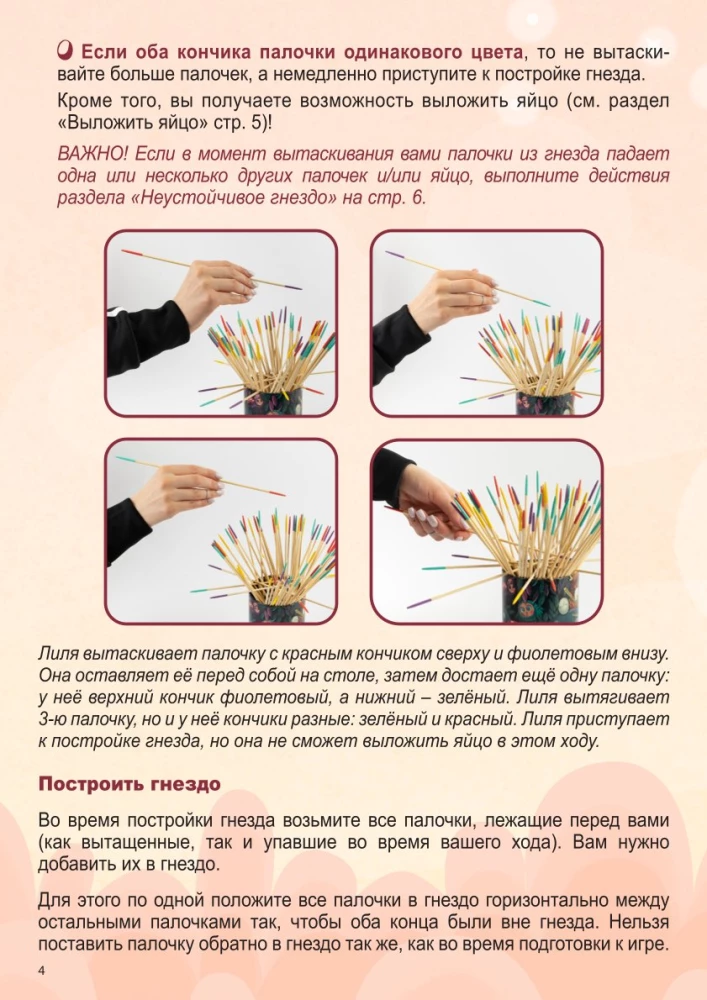 Если оба кончика палочки одинакового цвета, то не вытаскивайте больше палочек, а немедленно приступите к постройке гнезда.

Кроме того, вы получаете возможность выложить яйцо (см. раздел «Выложить яйцо» стр. 5)!

ВАЖНО! Если в момент вытаскивания вами палочки из гнезда падает одна или несколько других палочек и/или яйцо, выполните действия раздела «Неустойчивое гнездо» на стр. 6.

Лиля вытаскивает палочку с красным кончиком сверху и фиолетовым внизу. Она оставляет её перед собой на столе, затем достает ещё одну палочку: у неё верхний кончик фиолетовый, а нижний – зелёный. Лиля вытягивает 3-ю палочку, но и у неё кончики разные: зелёный и красный. Лиля приступает к постройке гнезда, но она не сможет выложить яйцо в этом ходу.

Построить гнездо

Во время постройки гнезда возьмите все палочки, лежащие перед вами (как вытащенные, так и упавшие во время вашего хода). Вам нужно добавить их в гнездо.

Для этого по одной положите все палочки в гнездо горизонтально между остальными палочками так, чтобы оба конца были вне гнезда. Нельзя поставить палочку обратно в гнездо так же, как во время подготовки к игре.

4