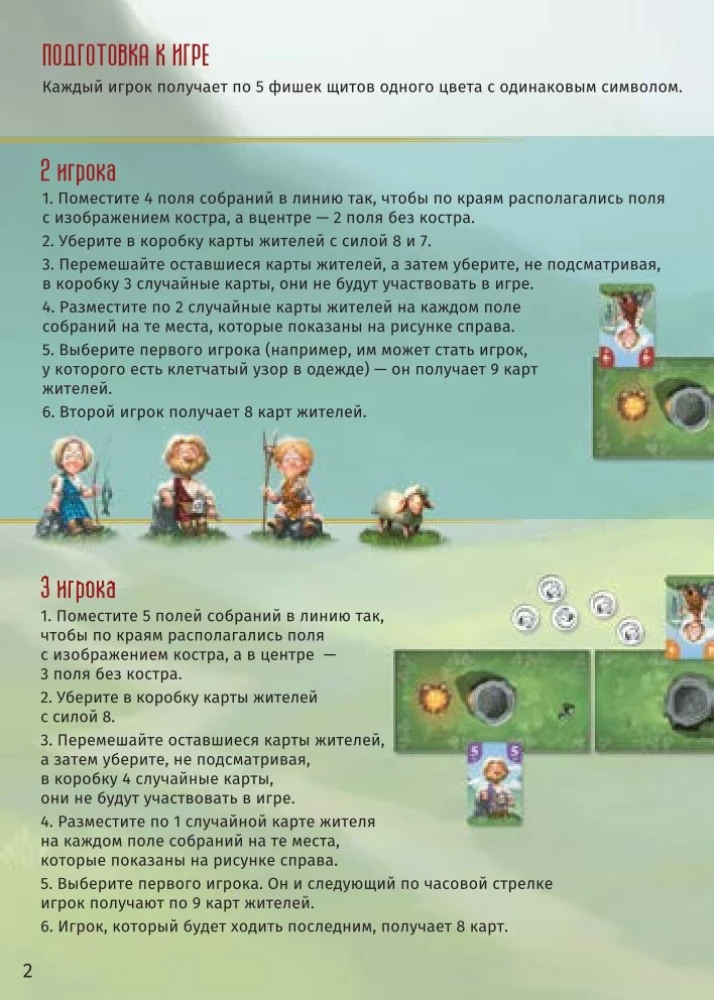 ПОДГОТОВКА К ИГРЕ

Каждый игрок получает по 5 фишек щитов одного цвета с одинаковым символом.

2 игрока

1. Поместите 4 поля собраний в линию так, чтобы по краям располагались поля с изображением костра, а вцентре — 2 поля без костра.

2. Уберите в коробку карты жителей с силой 8 и 7.

3. Перемешайте оставшиеся карты жителей, а затем уберите, не подсматривая, в коробку 3 случайные карты, они не будут участвовать в игре.

4. Разместите по 2 случайные карты жителей на каждом поле собраний на те места, которые показаны на рисунке справа.

5. Выберите первого игрока (например, им может стать игрок, у которого есть клетчатый узор в одежде) — он получает 9 карт жителей.

6. Второй игрок получает 8 карт жителей.

3 игрока

1. Поместите 5 полей собраний в линию так, чтобы по краям располагались поля с изображением костра, а в центре — 3 поля без костра.

2. Уберите в коробку карты жителей с силой 8.

3. Перемешайте оставшиеся карты жителей, а затем уберите, не подсматривая, в коробку 4 случайные карты, они не будут участвовать в игре.

4. Разместите по 1 случайной карте жителя на каждом поле собраний на те места, которые показаны на рисунке справа.

5. Выберите первого игрока. Он и следующий по часовой стрелке игрок получают по 9 карт жителей.

6. Игрок, который будет ходить последним, получает 8 карт.

5 5

2