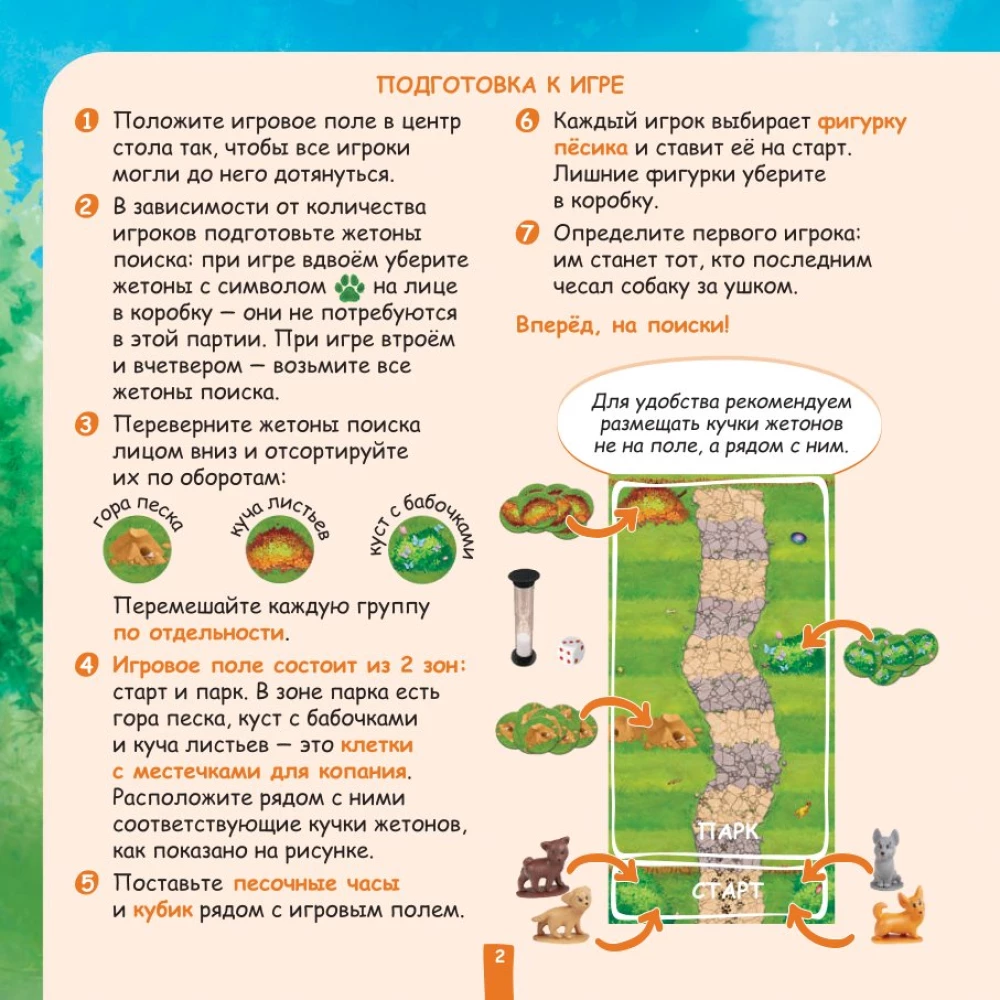 ПОДГОТОВКА К ИГРЕ

1 Положите игровое поле в центр стола так, чтобы все игроки могли до него дотянуться.

2 В зависимости от количества игроков подготовьте жетоны поиска: при игре вдвоём уберите жетоны с символом на лице в коробку — они не потребуются в этой партии. При игре втроём и вчетвером — возьмите все жетоны поиска.

3 Переверните жетоны поиска лицом вниз и отсортируйте их по оборотам:

гора песка

куча листьев

куст с бабочками

Перемешайте каждую группу по отдельности.

4 Игровое поле состоит из 2 зон: старт и парк. В зоне парка есть гора песка, куст с бабочками и куча листьев — это клетки с местечками для копания. Расположите рядом с ними соответствующие кучки жетонов, как показано на рисунке.

5 Поставьте песочные часы и кубик рядом с игровым полем.

6 Каждый игрок выбирает фигурку пёсика и ставит её на старт. Лишние фигурки уберите в коробку.

7 Определите первого игрока: им станет тот, кто последним чесал собаку за ушком.

Вперёд, на поиски!

Для удобства рекомендуем размещать кучки жетонов не на поле, а рядом с ним.

ПАРК

СТАРТ

2