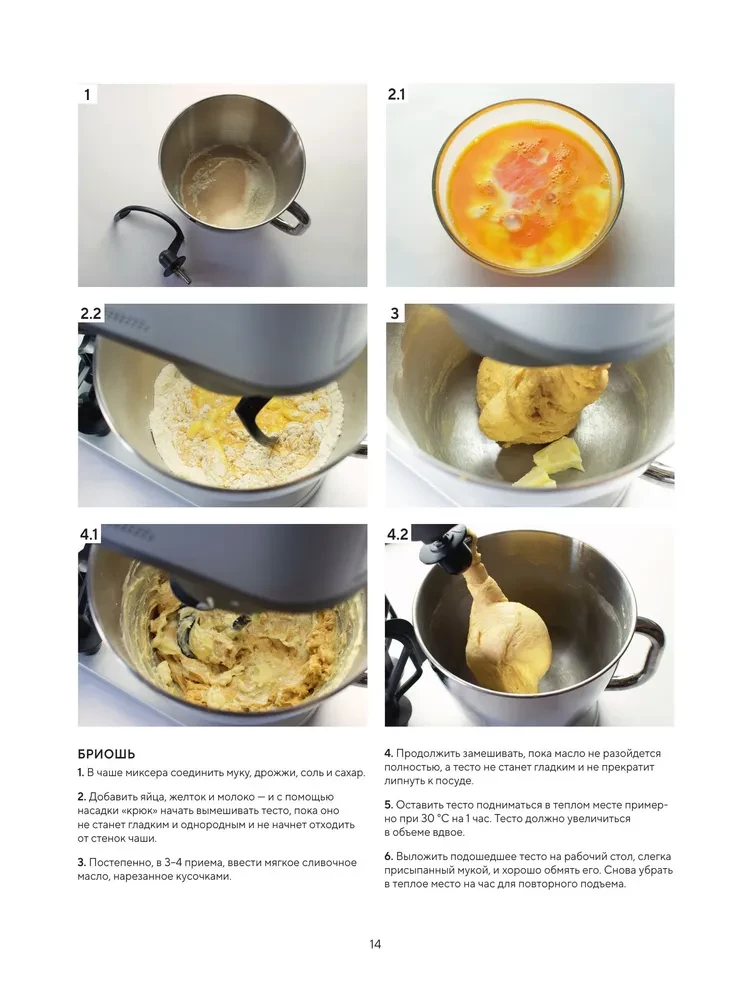 1

2.1

2.2

3

4.1

4.2

БРИОШЬ

1. В чаше миксера соединить муку, дрожжи, соль и сахар.

2. Добавить яйца, желток и молоко — и с помощью насадки «крюк» начать вымешивать тесто, пока оно не станет гладким и однородным и не начнет отходить от стенок чаши.

3. Постепенно, в 3–4 приема, ввести мягкое сливочное масло, нарезанное кусочками.

4. Продолжить замешивать, пока масло не разойдется полностью, а тесто не станет гладким и не прекратит липнуть к посуде.

5. Оставить тесто подниматься в теплом месте примерно при 30 °C на 1 час. Тесто должно увеличиться в объеме вдвое.

6. Выложить подошедшее тесто на рабочий стол, слегка присыпанный мукой, и хорошо обмять его. Снова убрать в теплое место на час для повторного подъема.

14