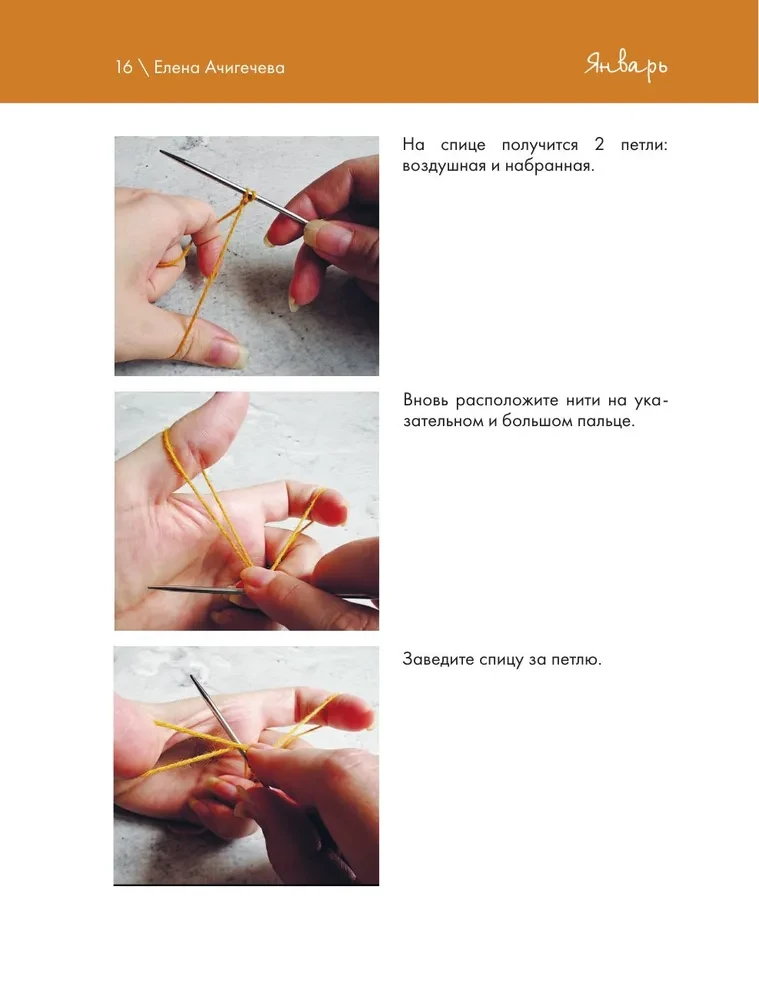 16 \ Елена Ачигечева

Январь

На спице получится 2 петли: воздушная и набранная.

Вновь расположите нити на указательном и большом пальце.

Заведите спицу за петлю.