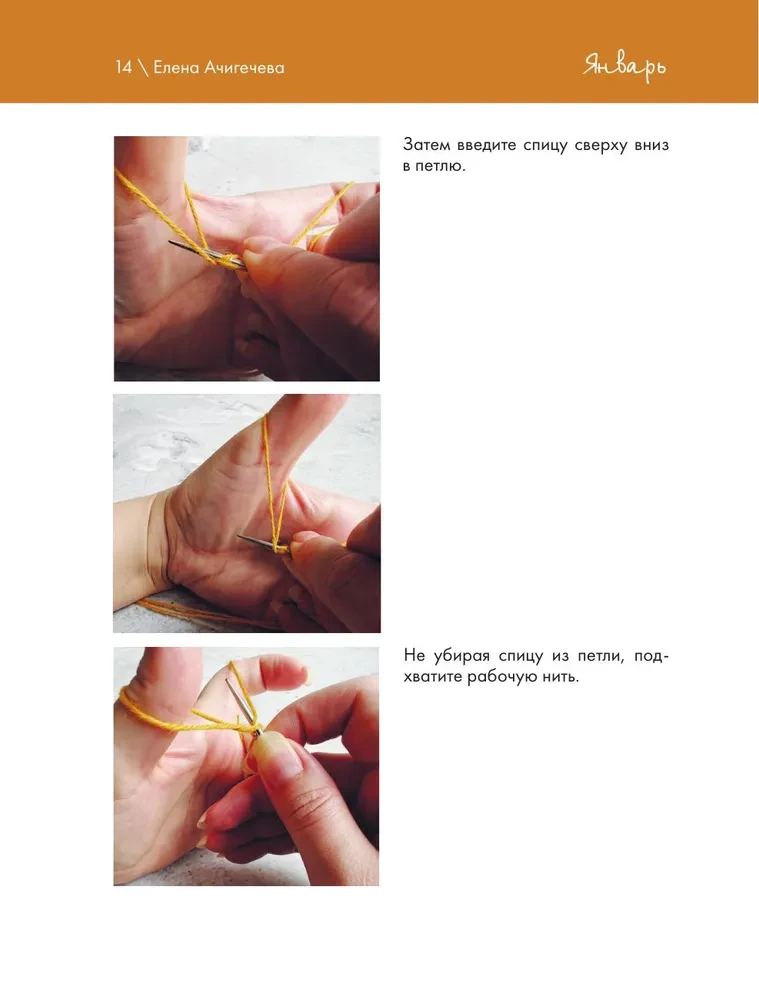 14 \ Елена Ачигечева

Январь

Затем введите спицу сверху вниз в петлю.

Не убирая спицу из петли, подхватите рабочую нить.