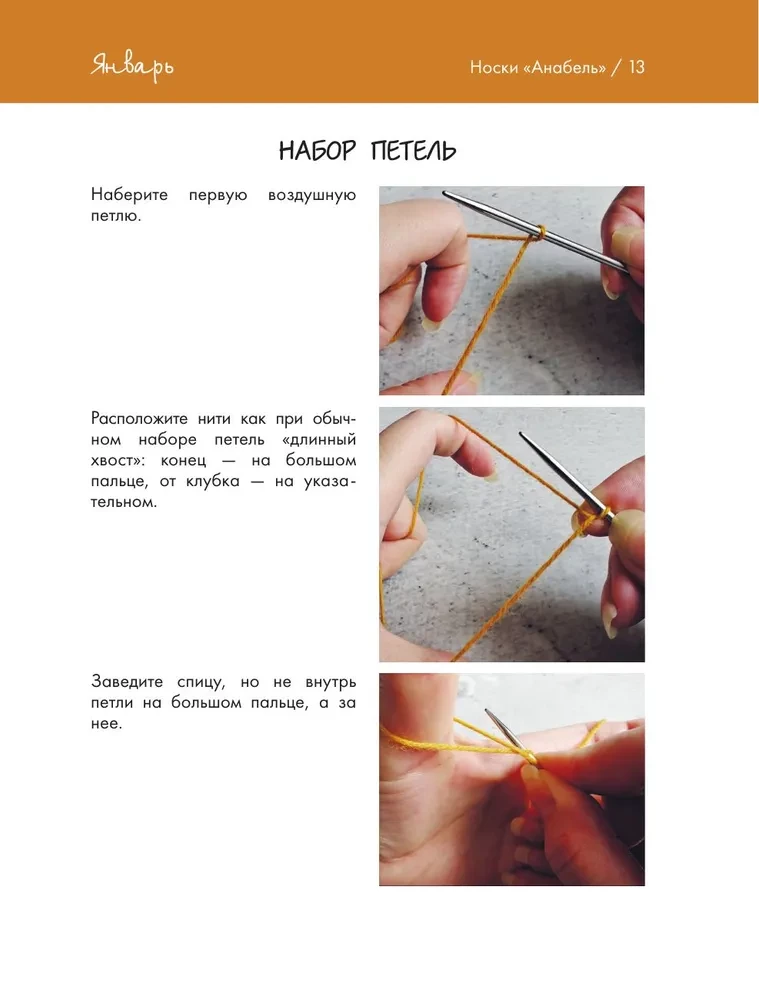 Январь

Носки «Анабель» / 13

НАБОР ПЕТЕЛЬ

Наберите первую воздушную петлю.

Расположите нити как при обычном наборе петель «длинный хвост»: конец — на большом пальце, от клубка — на указательном.

Заведите спицу, но не внутрь петли на большом пальце, а за нее.