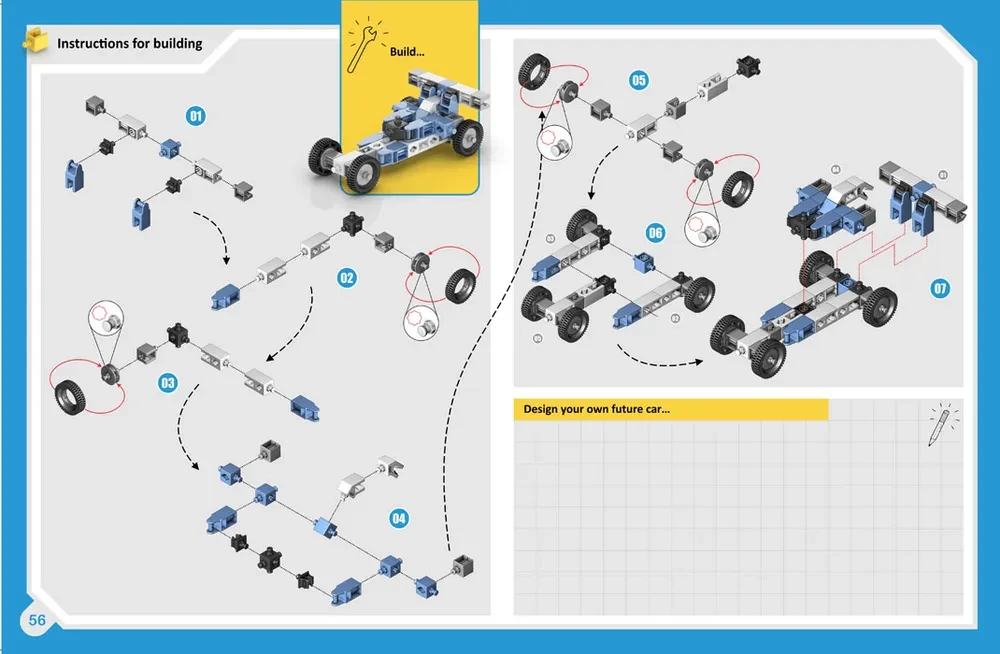 Instructions for building

Build...

01

02

03

04

05

06

07

Design your own future car...

56