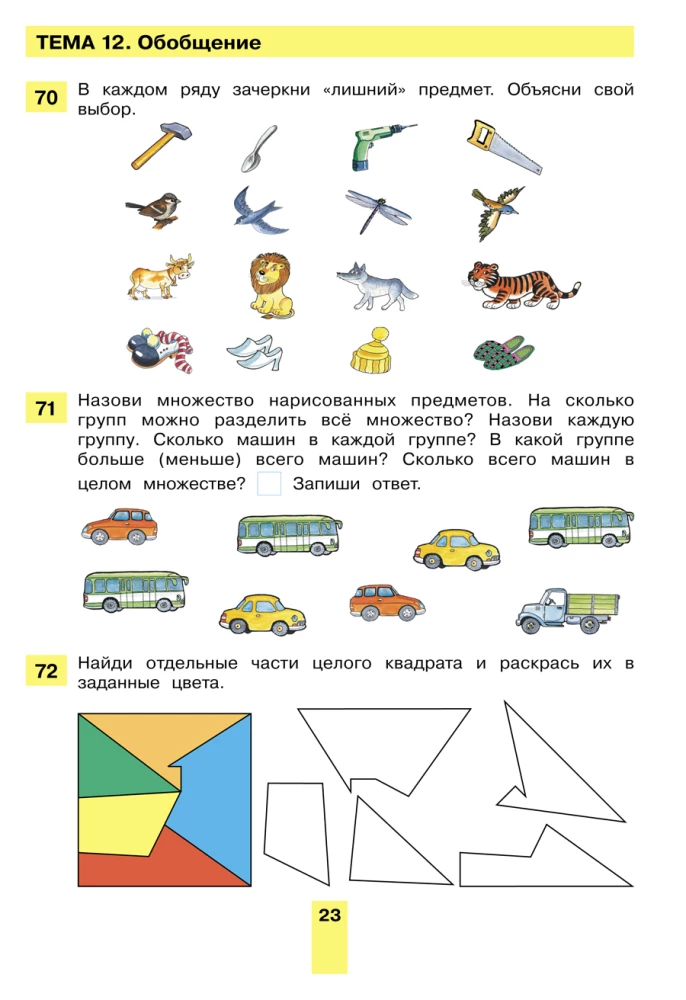 ТЕМА 12. Обобщение

70 В каждом ряду зачеркни «лишний» предмет. Объясни свой выбор.

71 Назови множество нарисованных предметов. На сколько групп можно разделить всё множество? Назови каждую группу. Сколько машин в каждой группе? В какой группе больше (меньше) всего машин? Сколько всего машин в целом множестве? Запиши ответ.

72 Найди отдельные части целого квадрата и раскрась их в заданные цвета.

23