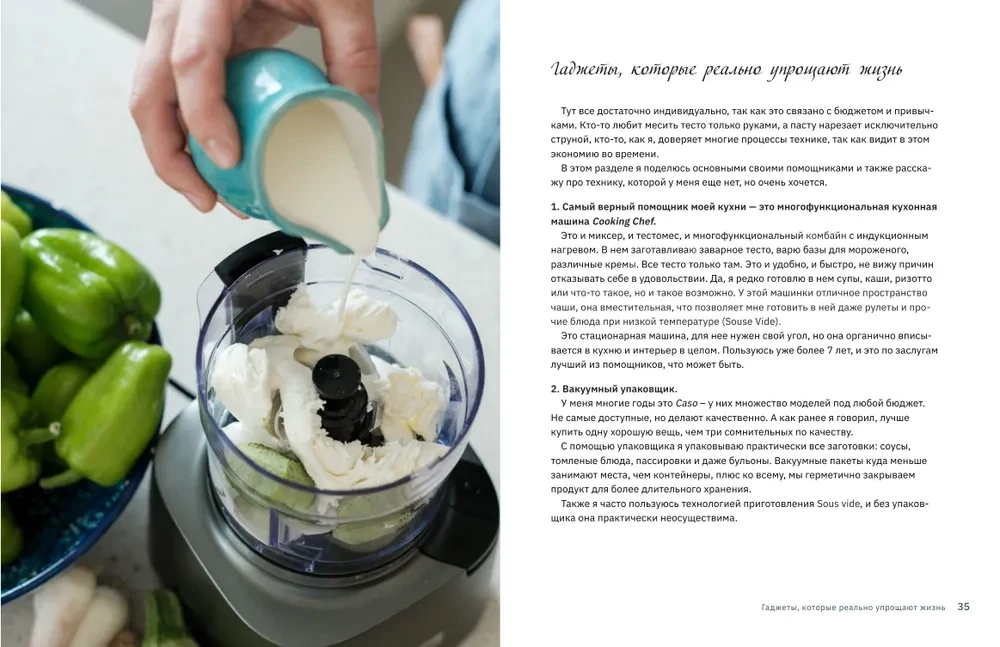 Гаджеты, которые реально упрощают жизнь

Тут все достаточно индивидуально, так как это связано с бюджетом и привычками. Кто-то любит месить тесто только руками, а пасту нарезает исключительно струной, кто-то, как я, доверяет многие процессы технике, так как видит в этом экономию во времени.

В этом разделе я поделюсь основными своими помощниками и также расскажу про технику, которой у меня еще нет, но очень хочется.

1. Самый верный помощник моей кухни — это многофункциональная кухонная машина Cooking Chef.

Это и миксер, и тестомес, и многофункциональный комбайн с индукционным нагревом. В нем заготавливаю заварное тесто, варю базы для мороженого, различные кремы. Все тесто только там. Это и удобно, и быстро, не вижу причин отказывать себе в удовольствии. Да, я редко готовлю в нем супы, каши, ризотто или что-то такое, но и такое возможно. У этой машинки отличное пространство чаши, она вместительная, что позволяет мне готовить в ней даже рулеты и прочие блюда при низкой температуре (Souse Vide).

Это стационарная машина, для нее нужен свой угол, но она органично вписывается в кухню и интерьер в целом. Пользуюсь уже более 7 лет, и это по заслугам лучший из помощников, что может быть.

2. Вакуумный упаковщик.

У меня многие годы это Caso – у них множество моделей под любой бюджет. Не самые доступные, но делают качественно. А как ранее я говорил, лучше купить одну хорошую вещь, чем три сомнительных по качеству.

С помощью упаковщика я упаковываю практически все заготовки: соусы, томленые блюда, пассировки и даже бульоны. Вакуумные пакеты куда меньше занимают места, чем контейнеры, плюс ко всему, мы герметично закрываем продукт для более длительного хранения.

Также я часто пользуюсь технологией приготовления Sous vide, и без упаковщика она практически неосуществима.

Гаджеты, которые реально упрощают жизнь 35