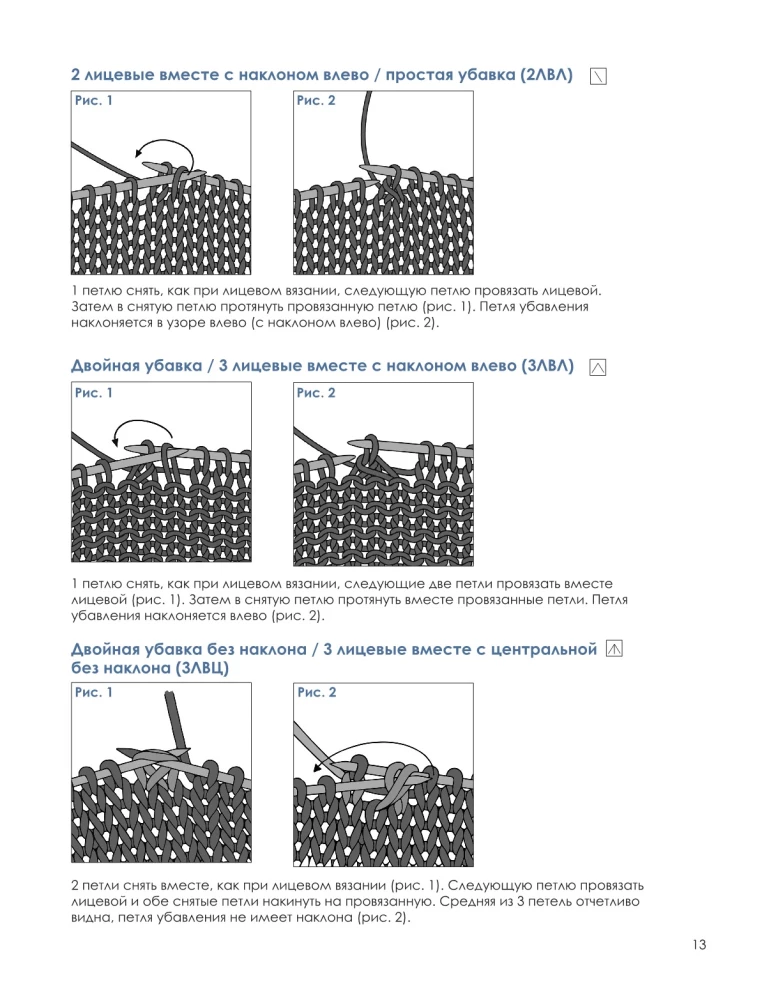 2 лицевые вместе с наклоном влево / простая убавка (2ЛВЛ)

Рис. 1

Рис. 2

1 петлю снять, как при лицевом вязании, следующую петлю провязать лицевой. Затем в снятую петлю протянуть провязанную петлю (рис. 1). Петля убавления наклоняется в узоре влево (с наклоном влево) (рис. 2).

Двойная убавка / 3 лицевые вместе с наклоном влево (3ЛВЛ)

Рис. 1

Рис. 2

1 петлю снять, как при лицевом вязании, следующие две петли провязать вместе лицевой (рис. 1). Затем в снятую петлю протянуть вместе провязанные петли. Петля убавления наклоняется влево (рис. 2).

Двойная убавка без наклона / 3 лицевые вместе с центральной без наклона (3ЛВЦ)

Рис. 1

Рис. 2

2 петли снять вместе, как при лицевом вязании (рис. 1). Следующую петлю провязать лицевой и обе снятые петли накинуть на провязанную. Средняя из 3 петель отчетливо видна, петля убавления не имеет наклона (рис. 2).

13