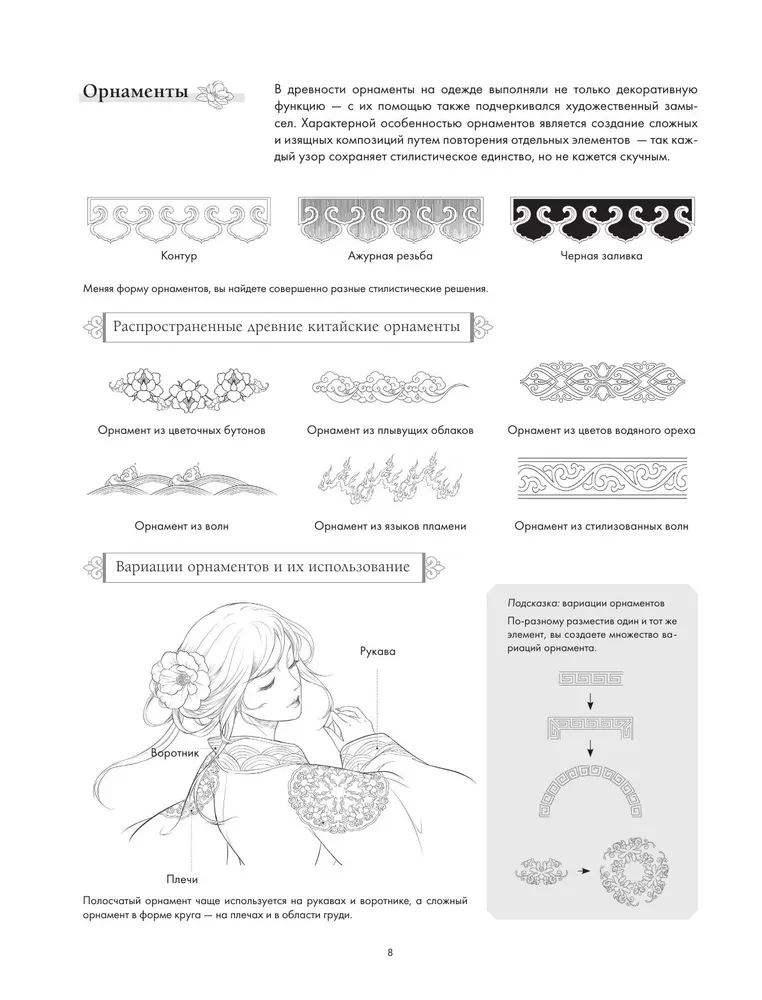 Орнаменты

В древности орнаменты на одежде выполняли не только декоративную функцию — с их помощью также подчеркивался художественный замысел. Характерной особенностью орнаментов является создание сложных и изящных композиций путем повторения отдельных элементов — так каждый узор сохраняет стилистическое единство, но не кажется скучным.

Контур

Ажурная резьба

Черная заливка

Меняя форму орнаментов, вы найдете совершенно разные стилистические решения.

Распространенные древние китайские орнаменты

Орнамент из цветочных бутонов

Орнамент из плывущих облаков

Орнамент из цветов водяного ореха

Орнамент из волн

Орнамент из языков пламени

Орнамент из стилизованных волн

Вариации орнаментов и их использование

Рукава

Воротник

Плечи

Полосчатый орнамент чаще используется на рукавах и воротнике, а сложный орнамент в форме круга — на плечах и в области груди.

Подсказка: вариации орнаментов

По-разному разместив один и тот же элемент, вы создаете множество вариаций орнамента.

8