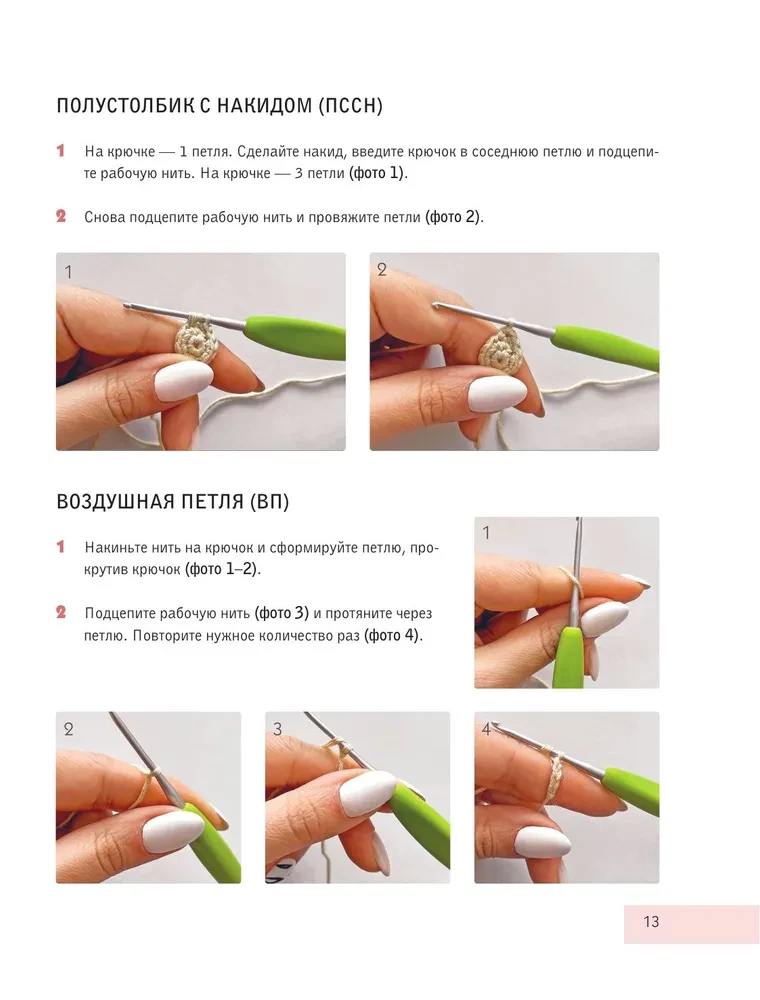 ПОЛУСТОЛБИК С НАКИДОМ (ПССН)

1 На крючке — 1 петля. Сделайте накид, введите крючок в соседнюю петлю и подцепите рабочую нить. На крючке — 3 петли (фото 1).

2 Снова подцепите рабочую нить и провяжите петли (фото 2).

1

2

ВОЗДУШНАЯ ПЕТЛЯ (ВП)

1 Накиньте нить на крючок и сформируйте петлю, прокрутив крючок (фото 1–2).

2 Подцепите рабочую нить (фото 3) и протяните через петлю. Повторите нужное количество раз (фото 4).

1

2

3

4

13