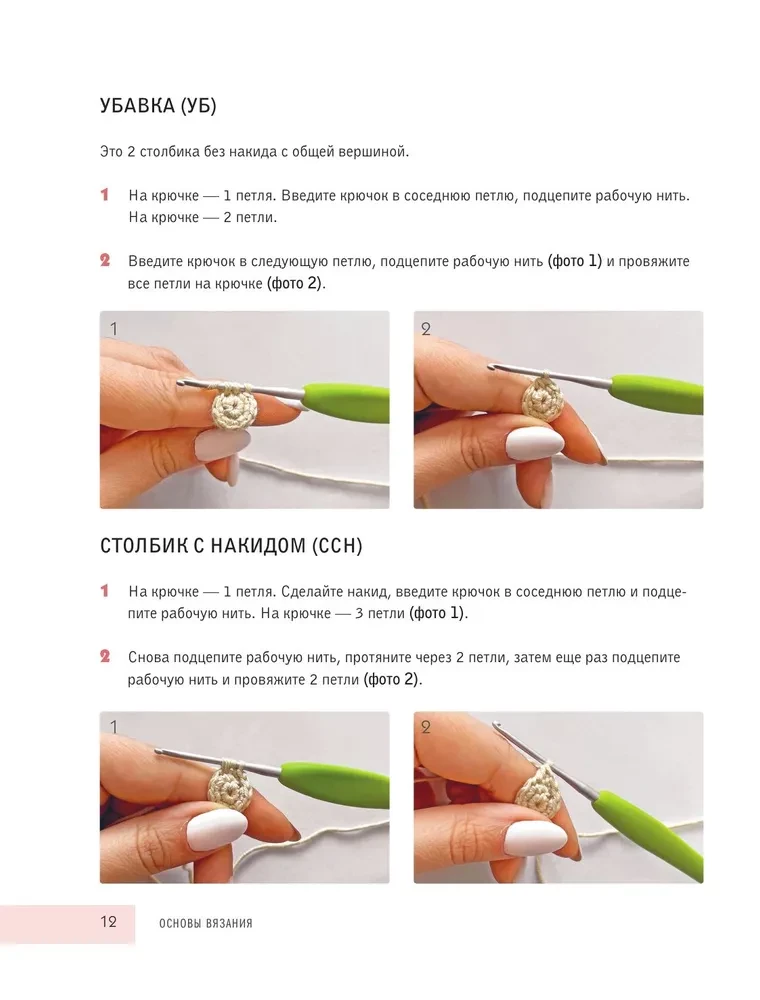 УБАВКА (УБ)

Это 2 столбика без накида с общей вершиной.

1 На крючке — 1 петля. Введите крючок в соседнюю петлю, подцепите рабочую нить. На крючке — 2 петли.

2 Введите крючок в следующую петлю, подцепите рабочую нить (фото 1) и провяжите все петли на крючке (фото 2).

1

2

СТОЛБИК С НАКИДОМ (ССН)

1 На крючке — 1 петля. Сделайте накид, введите крючок в соседнюю петлю и подцепите рабочую нить. На крючке — 3 петли (фото 1).

2 Снова подцепите рабочую нить, протяните через 2 петли, затем еще раз подцепите рабочую нить и провяжите 2 петли (фото 2).

1

2

12 ОСНОВЫ ВЯЗАНИЯ