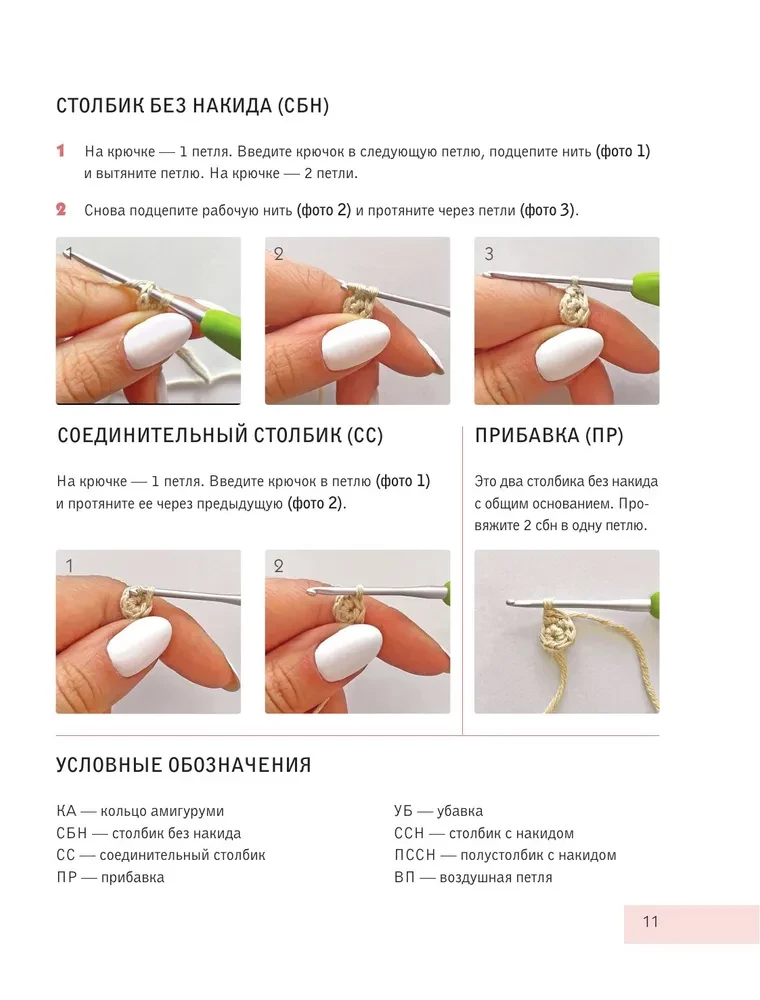 СТОЛБИК БЕЗ НАКИДА (СБН)

1 На крючке — 1 петля. Введите крючок в следующую петлю, подцепите нить (фото 1) и вытяните петлю. На крючке — 2 петли.

2 Снова подцепите рабочую нить (фото 2) и протяните через петли (фото 3).

1

2

3

СОЕДИНИТЕЛЬНЫЙ СТОЛБИК (СС)

На крючке — 1 петля. Введите крючок в петлю (фото 1) и протяните ее через предыдущую (фото 2).

1

2

ПРИБАВКА (ПР)

Это два столбика без накида с общим основанием. Провяжите 2 сбн в одну петлю.

УСЛОВНЫЕ ОБОЗНАЧЕНИЯ

КА — кольцо амигуруми
СБН — столбик без накида
СС — соединительный столбик
ПР — прибавка

УБ — убавка
ССН — столбик с накидом
ПССН — полустолбик с накидом
ВП — воздушная петля

11