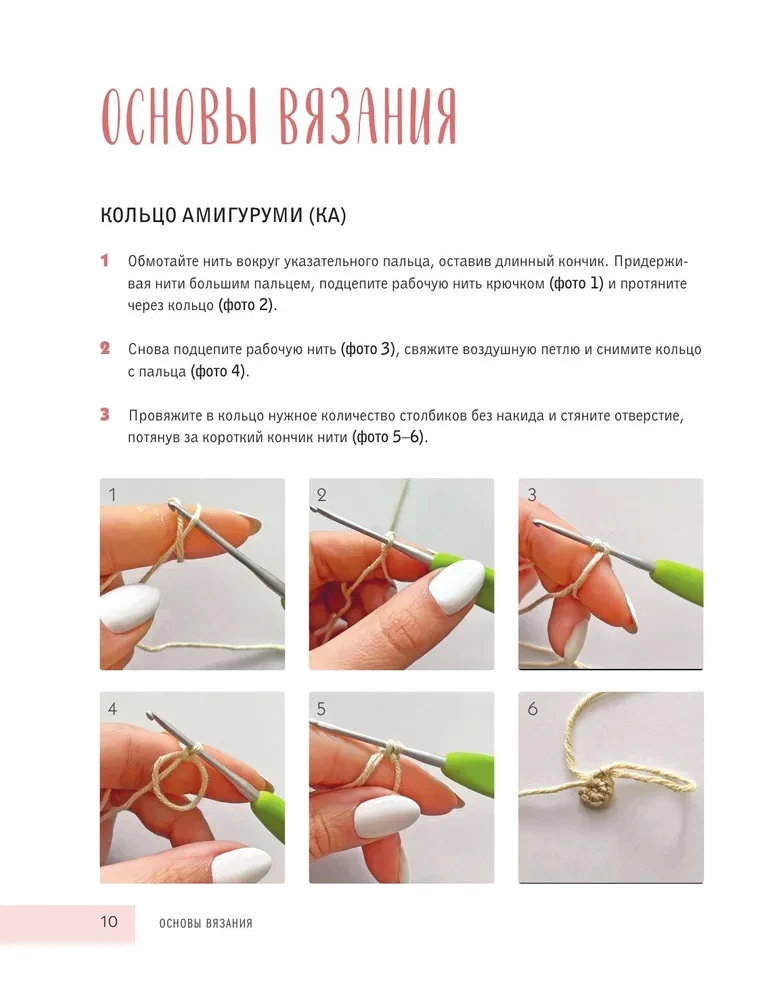 ОСНОВЫ ВЯЗАНИЯ

КОЛЬЦО АМИГУРУМИ (КА)

1 Обмотайте нить вокруг указательного пальца, оставив длинный кончик. Придерживая нити большим пальцем, подцепите рабочую нить крючком (фото 1) и протяните через кольцо (фото 2).

2 Снова подцепите рабочую нить (фото 3), свяжите воздушную петлю и снимите кольцо с пальца (фото 4).

3 Провяжите в кольцо нужное количество столбиков без накида и стяните отверстие, потянув за короткий кончик нити (фото 5–6).

1

2

3

4

5

6

10 ОСНОВЫ ВЯЗАНИЯ