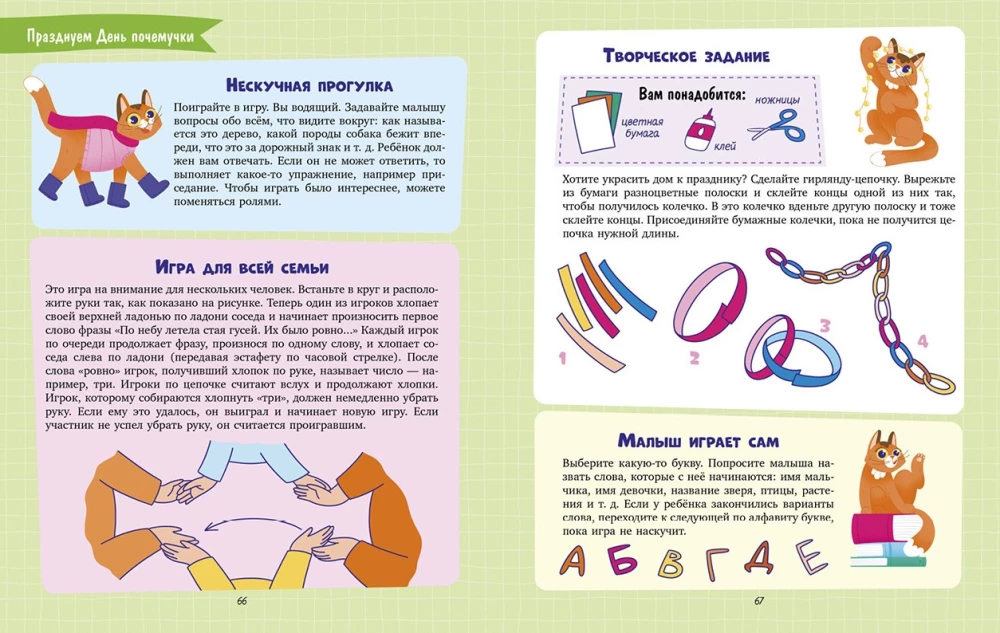 Празднуем День почемучки

Нескучная прогулка

Поиграйте в игру. Вы водящий. Задавайте малышу вопросы обо всём, что видите вокруг: как называется это дерево, какой породы собака бежит впереди, что это за дорожный знак и т. д. Ребёнок должен вам отвечать. Если он не может ответить, то выполняет какое-то упражнение, например приседание. Чтобы играть было интереснее, можете поменяться ролями.

Игра для всей семьи

Это игра на внимание для нескольких человек. Встаньте в круг и расположите руки так, как показано на рисунке. Теперь один из игроков хлопает своей верхней ладонью по ладони соседа и начинает произносить первое слово фразы «По небу летела стая гусей. Их было ровно...» Каждый игрок по очереди продолжает фразу, произнося по одному слову, и хлопает соседа слева по ладони (передавая эстафету по часовой стрелке). После слова «ровно» игрок, получивший хлопок по руке, называет число — например, три. Игроки по цепочке считают вслух и продолжают хлопки. Игрок, которому собираются хлопнуть «три», должен немедленно убрать руку. Если ему это удалось, он выиграл и начинает новую игру. Если участник не успел убрать руку, он считается проигравшим.

66

Творческое задание

Вам понадобится:
цветная бумага
клей
ножницы

Хотите украсить дом к празднику? Сделайте гирлянду-цепочку. Вырежьте из бумаги разноцветные полоски и склейте концы одной из них так, чтобы получилось колечко. В это колечко вденьте другую полоску и тоже склейте концы. Присоединяйте бумажные колечки, пока не получится цепочка нужной длины.

1
2
3
4

Малыш играет сам

Выберите какую-то букву. Попросите малыша назвать слова, которые с неё начинаются: имя мальчика, имя девочки, название зверя, птицы, растения и т. д. Если у ребёнка закончились варианты слова, переходите к следующей по алфавиту букве, пока игра не наскучит.

А Б В Г Д Е

67