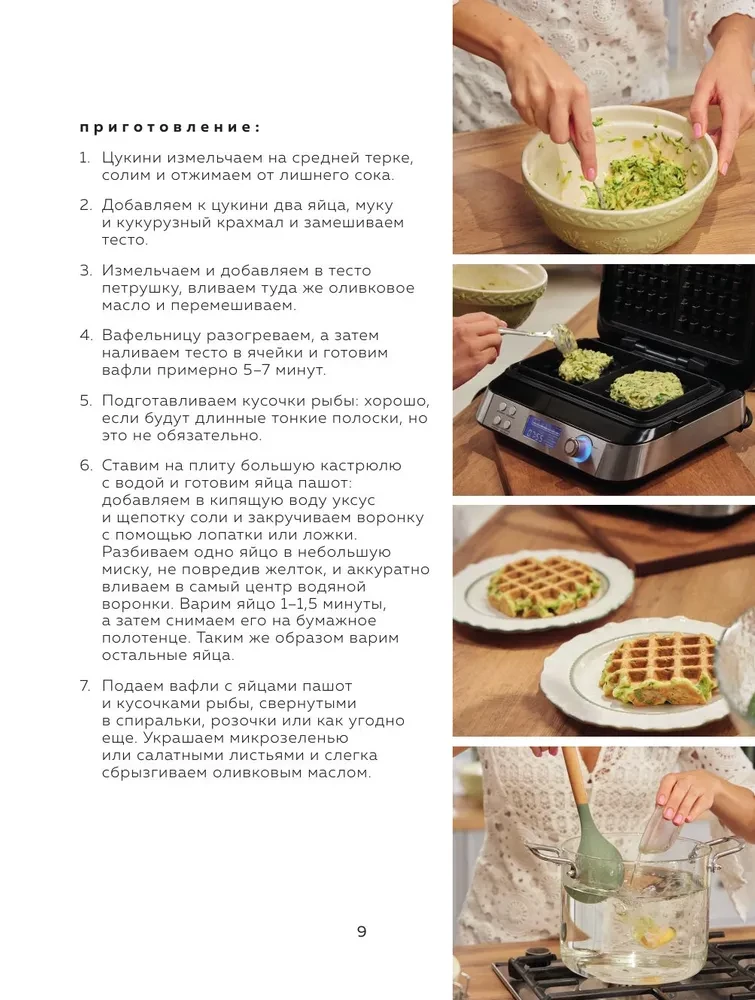 приготовление:

1. Цукини измельчаем на средней терке, солим и отжимаем от лишнего сока.

2. Добавляем к цукини два яйца, муку и кукурузный крахмал и замешиваем тесто.

3. Измельчаем и добавляем в тесто петрушку, вливаем туда же оливковое масло и перемешиваем.

4. Вафельницу разогреваем, а затем наливаем тесто в ячейки и готовим вафли примерно 5–7 минут.

5. Подготавливаем кусочки рыбы: хорошо, если будут длинные тонкие полоски, но это не обязательно.

6. Ставим на плиту большую кастрюлю с водой и готовим яйца пашот: добавляем в кипящую воду уксус и щепотку соли и закручиваем воронку с помощью лопатки или ложки. Разбиваем одно яйцо в небольшую миску, не повредив желток, и аккуратно вливаем в самый центр водяной воронки. Варим яйцо 1–1,5 минуты, а затем снимаем его на бумажное полотенце. Таким же образом варим остальные яйца.

7. Подаем вафли с яйцами пашот и кусочками рыбы, свернутыми в спиральки, розочки или как угодно еще. Украшаем микрозеленью или салатными листьями и слегка сбрызгиваем оливковым маслом.

9