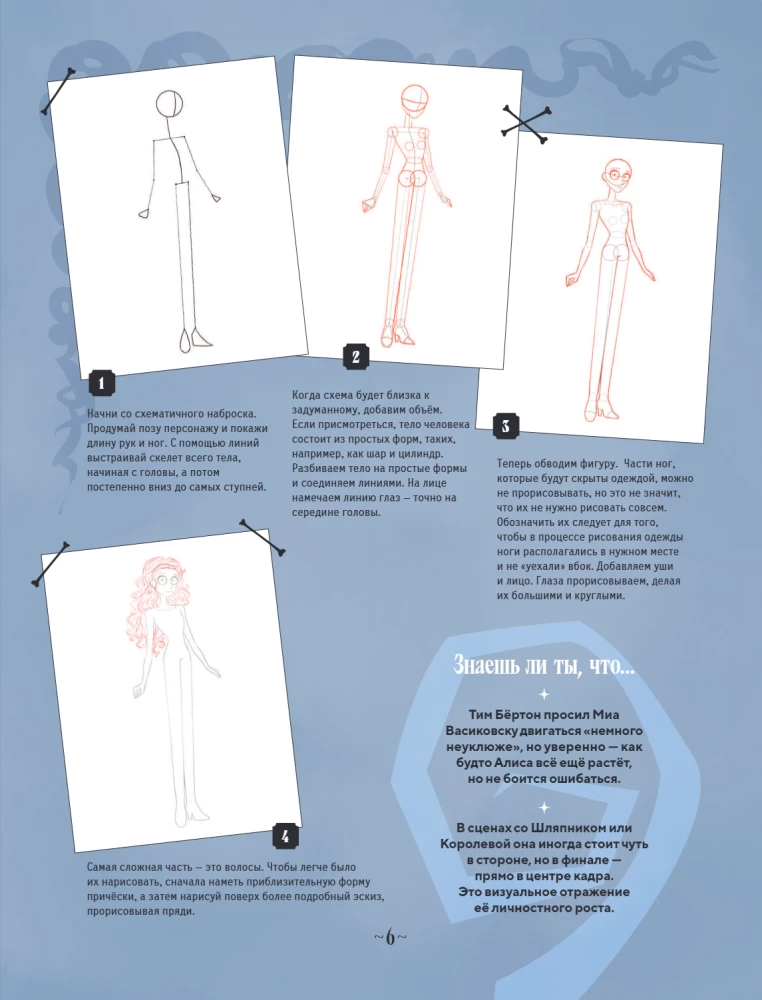 1

Начни со схематичного наброска. Продумай позу персонажу и покажи длину рук и ног. С помощью линий выстраивай скелет всего тела, начиная с головы, а потом постепенно вниз до самых ступней.

2

Когда схема будет близка к задуманному, добавим объём. Если присмотреться, тело человека состоит из простых форм, таких, например, как шар и цилиндр. Разбиваем тело на простые формы и соединяем линиями. На лице намечаем линию глаз — точно на середине головы.

3

Теперь обводим фигуру. Части ног, которые будут скрыты одеждой, можно не прорисовывать, но это не значит, что их не нужно рисовать совсем. Обозначить их следует для того, чтобы в процессе рисования одежды ноги располагались в нужном месте и не «уехали» вбок. Добавляем уши и лицо. Глаза прорисовываем, делая их большими и круглыми.

4

Самая сложная часть — это волосы. Чтобы легче было их нарисовать, сначала наметь приблизительную форму причёски, а затем нарисуй поверх более подробный эскиз, прорисовывая пряди.

Знаешь ли ты, что...

Тим Бёртон просил Миа Васиковску двигаться «немного неуклюже», но уверенно — как будто Алиса всё ещё растёт, но не боится ошибаться.

В сценах со Шляпником или Королевой она иногда стоит чуть в стороне, но в финале — прямо в центре кадра. Это визуальное отражение её личностного роста.

~6~