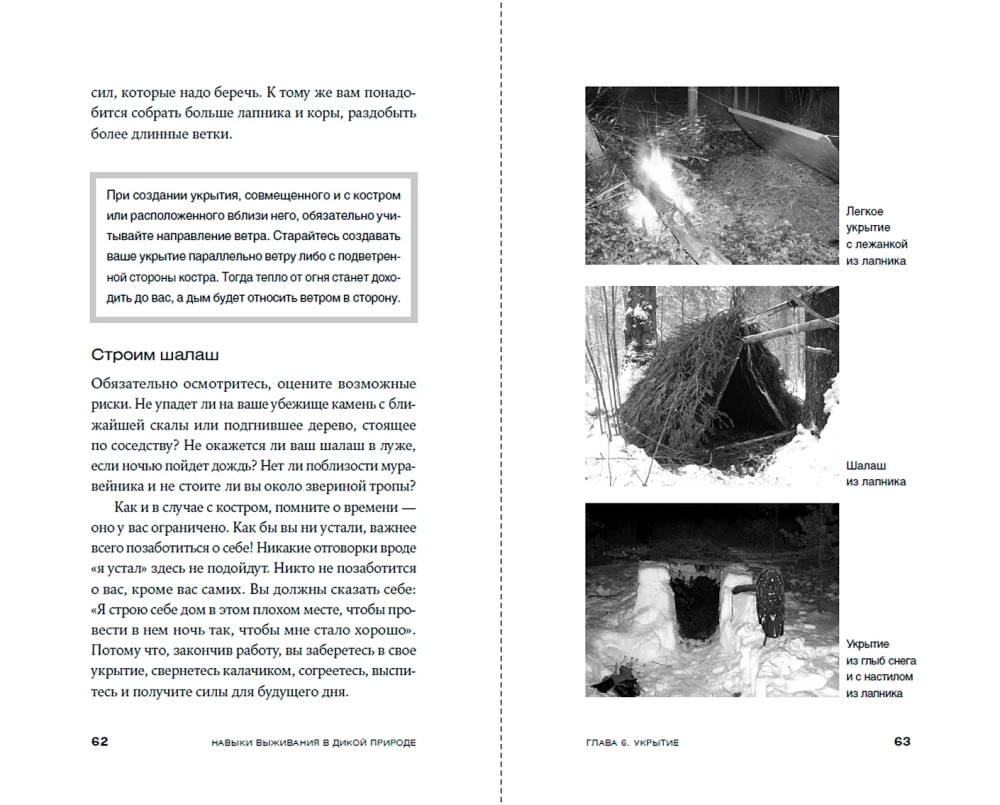 сил, которые надо беречь. К тому же вам понадобится собрать больше лапника и коры, раздобыть более длинные ветки.

При создании укрытия, совмещенного и с костром или расположенного вблизи него, обязательно учитывайте направление ветра. Старайтесь создавать ваше укрытие параллельно ветру либо с подветренной стороны костра. Тогда тепло от огня станет доходить до вас, а дым будет относить ветром в сторону.

Строим шалаш

Обязательно осмотритесь, оцените возможные риски. Не упадет ли на ваше убежище камень с ближайшей скалы или подгнившее дерево, стоящее по соседству? Не окажется ли ваш шалаш в луже, если ночью пойдет дождь? Нет ли поблизости муравейника и не стоите ли вы около звериной тропы?

Как и в случае с костром, помните о времени — оно у вас ограничено. Как бы вы ни устали, важнее позаботиться о себе! Никакие отговорки вроде «я устал» здесь не подойдут. Никто не позаботится о вас, кроме вас самих. Вы должны сказать себе: «Я строю себе дом в этом плохом месте, чтобы провести в нем ночь так, чтобы мне стало хорошо». Потому что, закончив работу, вы заберетесь в свое укрытие, свернетесь калачиком, согреетесь, выспитесь и получите силы для будущего дня.

62 НАВЫКИ ВЫЖИВАНИЯ В ДИКОЙ ПРИРОДЕ

Легкое укрытие с лежанкой из лапника

Шалаш из лапника

Укрытие из глыб снега и с настилом из лапника

ГЛАВА 6. УКРЫТИЕ 63