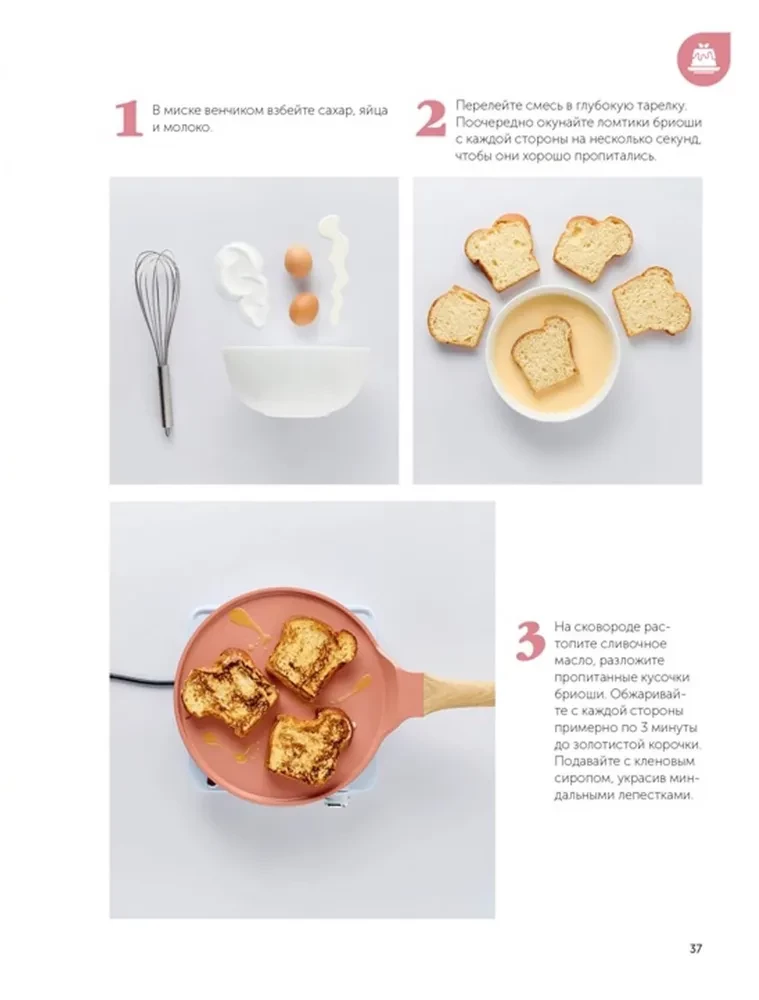 1 В миске венчиком взбейте сахар, яйца и молоко.

2 Перелейте смесь в глубокую тарелку. Поочередно окунайте ломтики бриоши с каждой стороны на несколько секунд, чтобы они хорошо пропитались.

3 На сковороде растопите сливочное масло, разложите пропитанные кусочки бриоши. Обжаривайте с каждой стороны примерно по 3 минуты до золотистой корочки. Подавайте с кленовым сиропом, украсив миндальными лепестками.

37