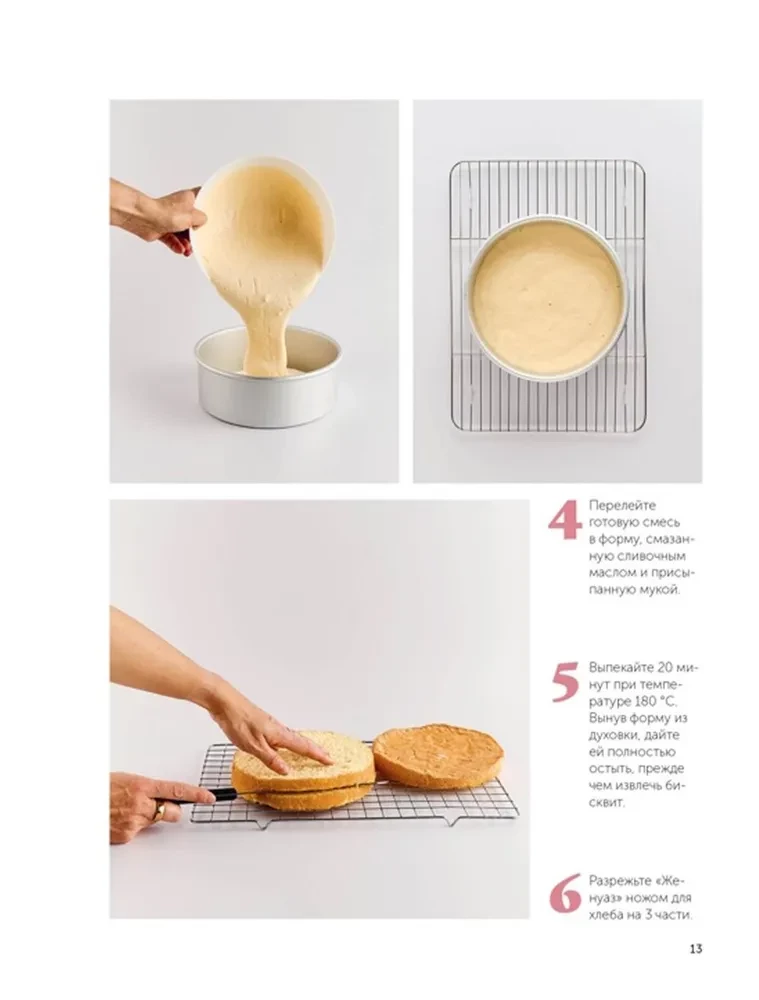 4 Перелейте готовую смесь в форму, смазанную сливочным маслом и присыпанную мукой.

5 Выпекайте 20 минут при температуре 180 °C. Вынув форму из духовки, дайте ей полностью остыть, прежде чем извлечь бисквит.

6 Разрежьте «Женуаз» ножом для хлеба на 3 части.

13