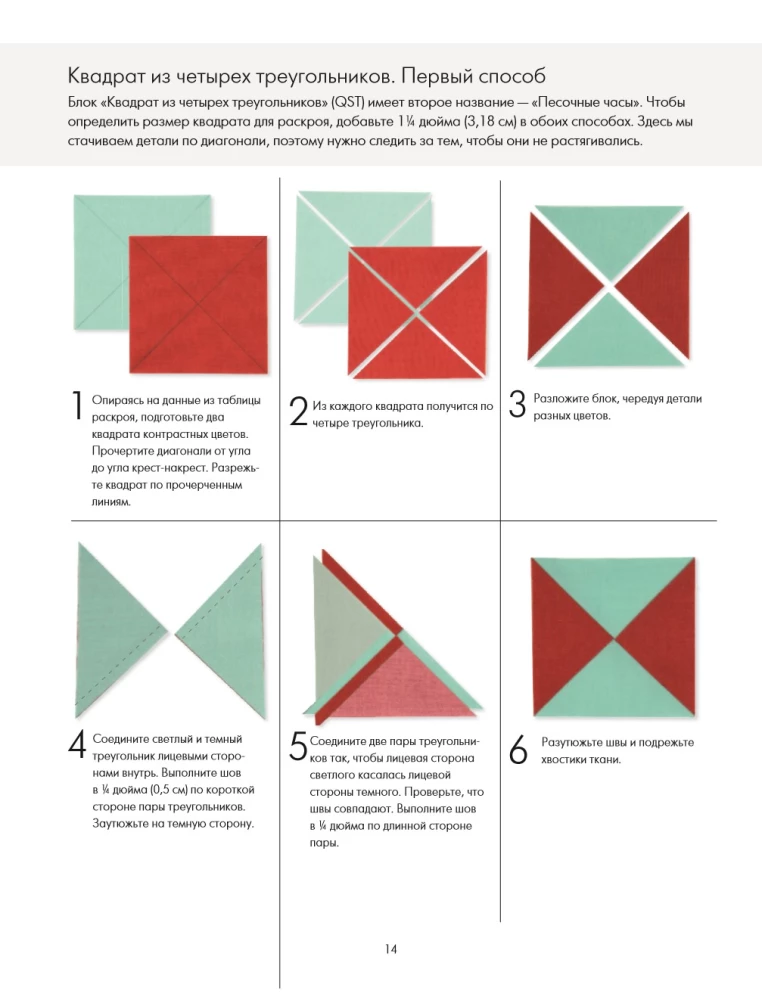 Квадрат из четырех треугольников. Первый способ

Блок «Квадрат из четырех треугольников» (QST) имеет второе название — «Песочные часы». Чтобы определить размер квадрата для раскроя, добавьте 1¼ дюйма (3,18 см) в обоих способах. Здесь мы стачиваем детали по диагонали, поэтому нужно следить за тем, чтобы они не растягивались.

1 Опираясь на данные из таблицы раскроя, подготовьте два квадрата контрастных цветов. Прочертите диагонали от угла до угла крест-накрест. Разрежьте квадрат по прочерченным линиям.

2 Из каждого квадрата получится по четыре треугольника.

3 Разложите блок, чередуя детали разных цветов.

4 Соедините светлый и темный треугольник лицевыми сторонами внутрь. Выполните шов в ¼ дюйма (0,5 см) по короткой стороне пары треугольников. Заутюжьте на темную сторону.

5 Соедините две пары треугольников так, чтобы лицевая сторона светлого касалась лицевой стороны темного. Проверьте, что швы совпадают. Выполните шов в ¼ дюйма по длинной стороне пары.

6 Разутюжьте швы и подрежьте хвостики ткани.

14