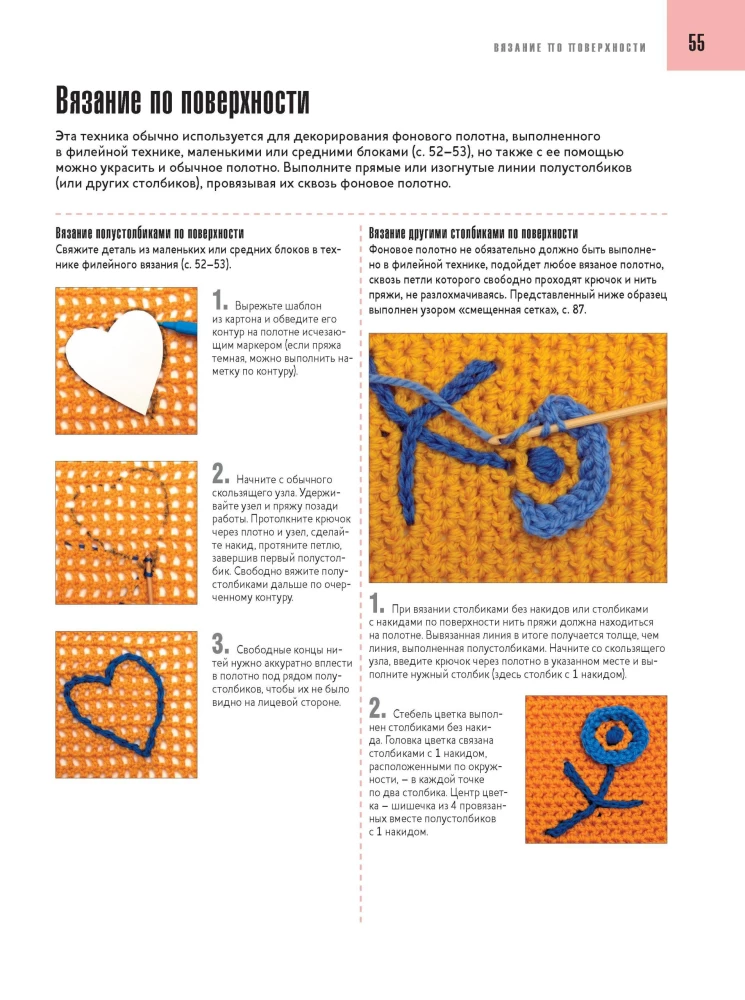 ВЯЗАНИЕ ПО ПОВЕРХНОСТИ 55

Вязание по поверхности

Эта техника обычно используется для декорирования фонового полотна, выполненного в филейной технике, маленькими или средними блоками (с. 52–53), но также с ее помощью можно украсить и обычное полотно. Выполните прямые или изогнутые линии полустолбиков (или других столбиков), провязывая их сквозь фоновое полотно.

Вязание полустолбиками по поверхности

Свяжите деталь из маленьких или средних блоков в технике филейного вязания (с. 52–53).

1. Вырежьте шаблон из картона и обведите его контур на полотне исчезающим маркером (если пряжа темная, можно выполнить наметку по контуру).

2. Начните с обычного скользящего узла. Удерживайте узел и пряжу позади работы. Протолкните крючок через плотно и узел, сделайте накид, протяните петлю, завершив первый полустолбик. Свободно вяжите полустолбиками дальше по очерченному контуру.

3. Свободные концы нитей нужно аккуратно вплести в полотно под рядом полустолбиков, чтобы их не было видно на лицевой стороне.

Вязание другими столбиками по поверхности

Фоновое полотно не обязательно должно быть выполнено в филейной технике, подойдет любое вязаное полотно, сквозь петли которого свободно проходят крючок и нить пряжи, не разлохмачиваясь. Представленный ниже образец выполнен узором «смещенная сетка», с. 87.

1. При вязании столбиками без накидов или столбиками с накидами по поверхности нить пряжи должна находиться на полотне. Вывязанная линия в итоге получается толще, чем линия, выполненная полустолбиками. Начните со скользящего узла, введите крючок через полотно в указанном месте и выполните нужный столбик (здесь столбик с 1 накидом).

2. Стебель цветка выполнен столбиками без накида. Головка цветка связана столбиками с 1 накидом, расположенными по окружности, – в каждой точке по два столбика. Центр цветка – шишечка из 4 провязанных вместе полустолбиков с 1 накидом.