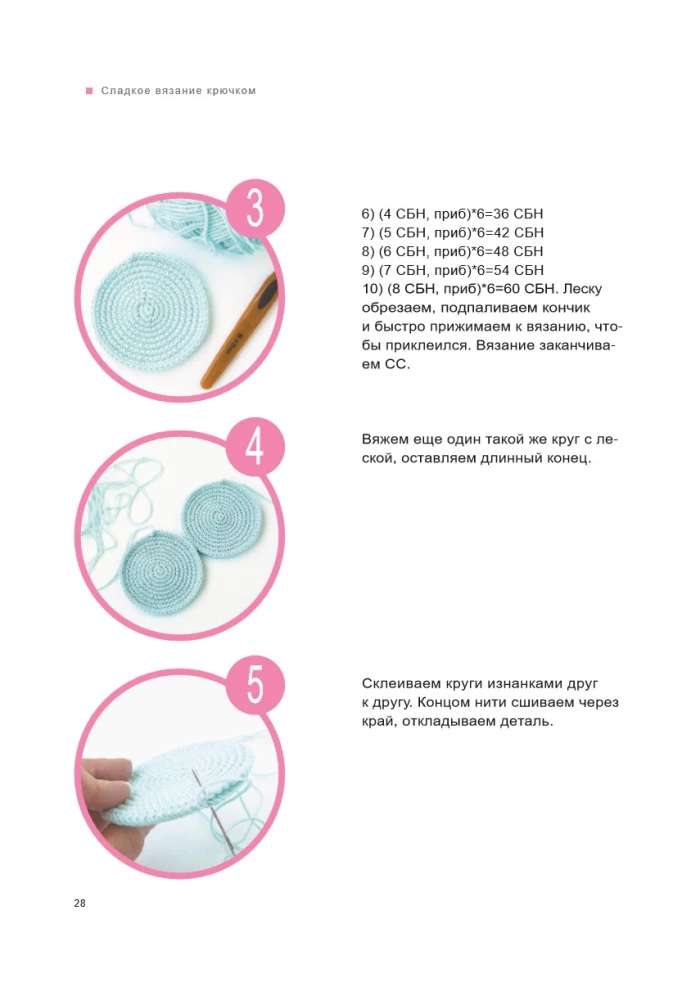 Сладкое вязание крючком

3

6) (4 СБН, приб)*6=36 СБН
7) (5 СБН, приб)*6=42 СБН
8) (6 СБН, приб)*6=48 СБН
9) (7 СБН, приб)*6=54 СБН
10) (8 СБН, приб)*6=60 СБН. Леску обрезаем, подпаливаем кончик и быстро прижимаем к вязанию, чтобы приклеился. Вязание заканчиваем СС.

4

Вяжем еще один такой же круг с леской, оставляем длинный конец.

5

Склеиваем круги изнанками друг к другу. Концом нити сшиваем через край, откладываем деталь.

28