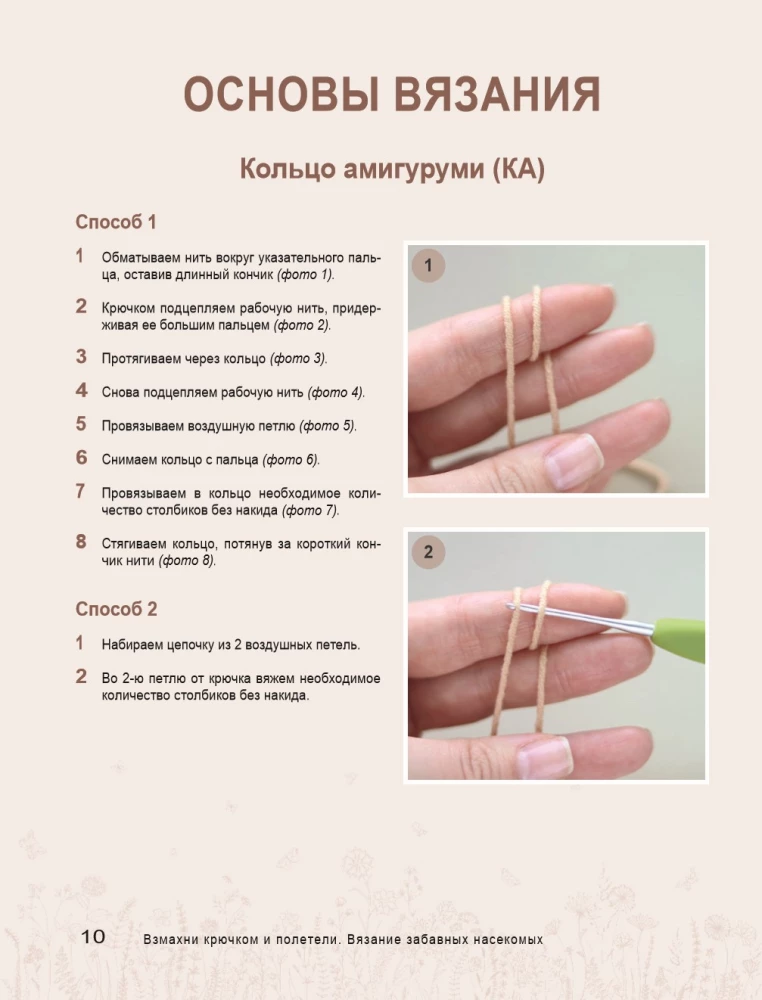 ОСНОВЫ ВЯЗАНИЯ

Кольцо амигуруми (КА)

Способ 1

1 Обматываем нить вокруг указательного пальца, оставив длинный кончик (фото 1).

2 Крючком подцепляем рабочую нить, придерживая ее большим пальцем (фото 2).

3 Протягиваем через кольцо (фото 3).

4 Снова подцепляем рабочую нить (фото 4).

5 Провязываем воздушную петлю (фото 5).

6 Снимаем кольцо с пальца (фото 6).

7 Провязываем в кольцо необходимое количество столбиков без накида (фото 7).

8 Стягиваем кольцо, потянув за короткий кончик нити (фото 8).

Способ 2

1 Набираем цепочку из 2 воздушных петель.

2 Во 2-ю петлю от крючка вяжем необходимое количество столбиков без накида.

1

2

10 Взмахни крючком и полетели. Вязание забавных насекомых