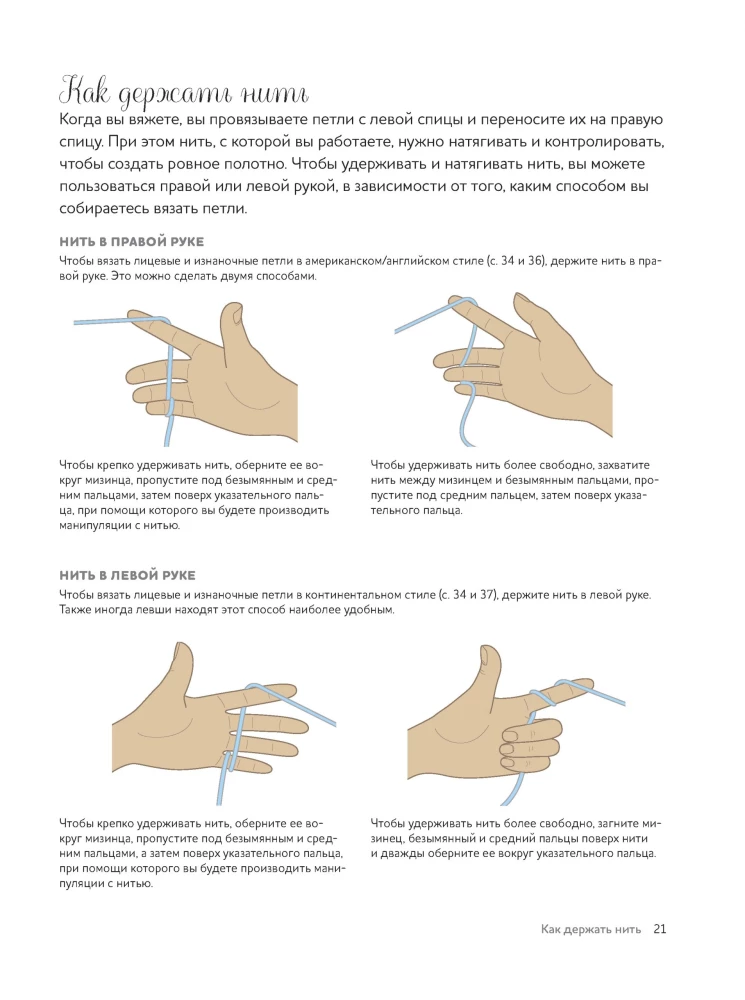 Как держать нить

Когда вы вяжете, вы провязываете петли с левой спицы и переносите их на правую спицу. При этом нить, с которой вы работаете, нужно натягивать и контролировать, чтобы создать ровное полотно. Чтобы удерживать и натягивать нить, вы можете пользоваться правой или левой рукой, в зависимости от того, каким способом вы собираетесь вязать петли.

НИТЬ В ПРАВОЙ РУКЕ

Чтобы вязать лицевые и изнаночные петли в американском/английском стиле (с. 34 и 36), держите нить в правой руке. Это можно сделать двумя способами.

Чтобы крепко удерживать нить, оберните ее вокруг мизинца, пропустите под безымянным и средним пальцами, затем поверх указательного пальца, при помощи которого вы будете производить манипуляции с нитью.

Чтобы удерживать нить более свободно, захватите нить между мизинцем и безымянным пальцами, пропустите под средним пальцем, затем поверх указательного пальца.

НИТЬ В ЛЕВОЙ РУКЕ

Чтобы вязать лицевые и изнаночные петли в континентальном стиле (с. 34 и 37), держите нить в левой руке. Также иногда левши находят этот способ наиболее удобным.

Чтобы крепко удерживать нить, оберните ее вокруг мизинца, пропустите под безымянным и средним пальцами, а затем поверх указательного пальца, при помощи которого вы будете производить манипуляции с нитью.

Чтобы удерживать нить более свободно, загните мизинец, безымянный и средний пальцы поверх нити и дважды оберните ее вокруг указательного пальца.

Как держать нить 21