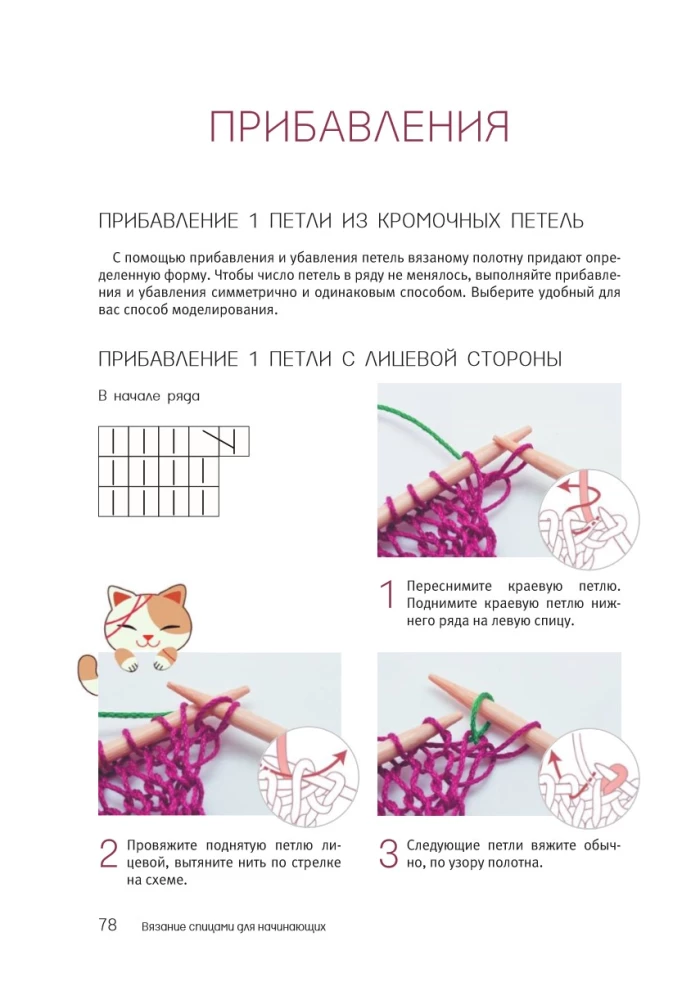 ПРИБАВЛЕНИЯ

ПРИБАВЛЕНИЕ 1 ПЕТЛИ ИЗ КРОМОЧНЫХ ПЕТЕЛЬ

С помощью прибавления и убавления петель вязаному полотну придают определенную форму. Чтобы число петель в ряду не менялось, выполняйте прибавления и убавления симметрично и одинаковым способом. Выберите удобный для вас способ моделирования.

ПРИБАВЛЕНИЕ 1 ПЕТЛИ С ЛИЦЕВОЙ СТОРОНЫ

В начале ряда

1 Переснимите краевую петлю. Поднимите краевую петлю нижнего ряда на левую спицу.

2 Провяжите поднятую петлю лицевой, вытяните нить по стрелке на схеме.

3 Следующие петли вяжите обычно, по узору полотна.

78 Вязание спицами для начинающих