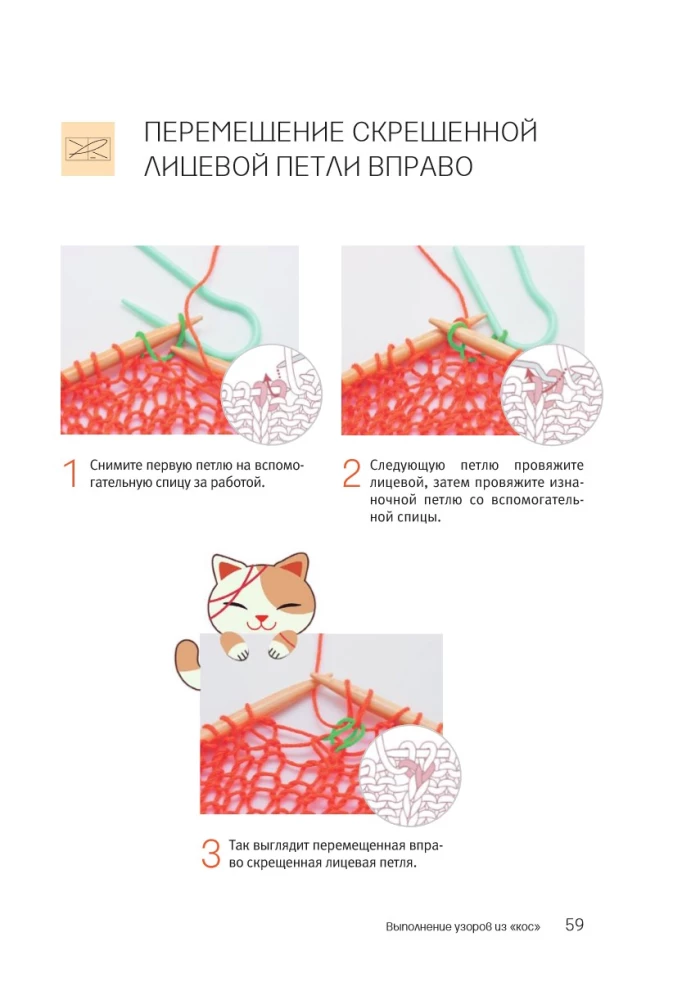 ПЕРЕМЕЩЕНИЕ СКРЕЩЕННОЙ ЛИЦЕВОЙ ПЕТЛИ ВПРАВО

1 Снимите первую петлю на вспомогательную спицу за работой.

2 Следующую петлю провяжите лицевой, затем провяжите изнаночной петлю со вспомогательной спицы.

3 Так выглядит перемещенная вправо скрещенная лицевая петля.

Выполнение узоров из «кос» 59