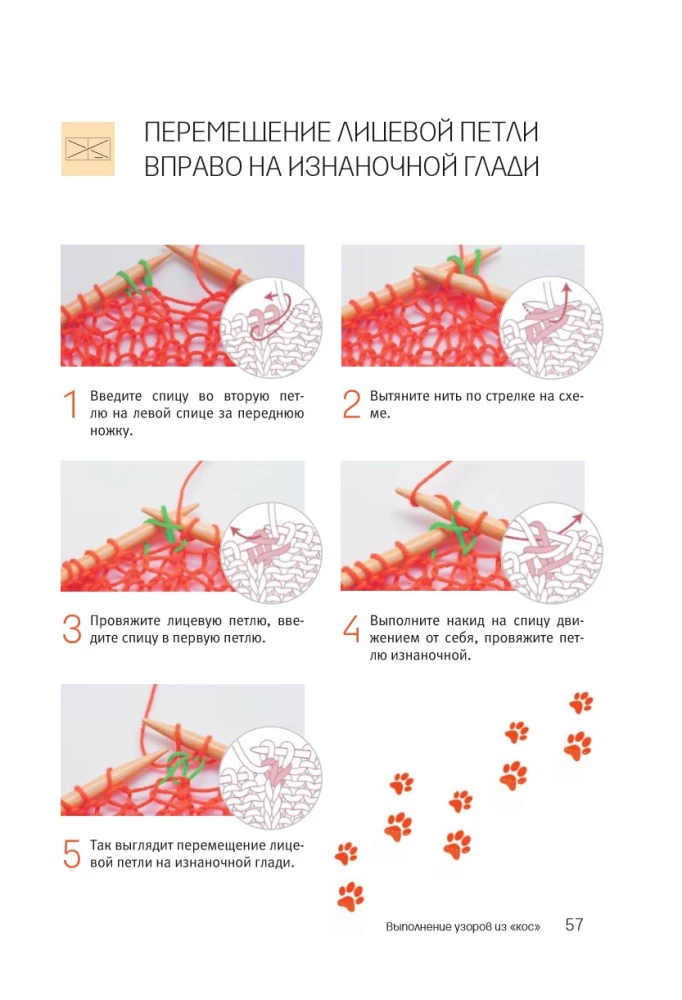 ПЕРЕМЕЩЕНИЕ ЛИЦЕВОЙ ПЕТЛИ ВПРАВО НА ИЗНАНОЧНОЙ ГЛАДИ

1 Введите спицу во вторую петлю на левой спице за переднюю ножку.

2 Вытяните нить по стрелке на схеме.

3 Провяжите лицевую петлю, введите спицу в первую петлю.

4 Выполните накид на спицу движением от себя, провяжите петлю изнаночной.

5 Так выглядит перемещение лицевой петли на изнаночной глади.

Выполнение узоров из «кос» 57