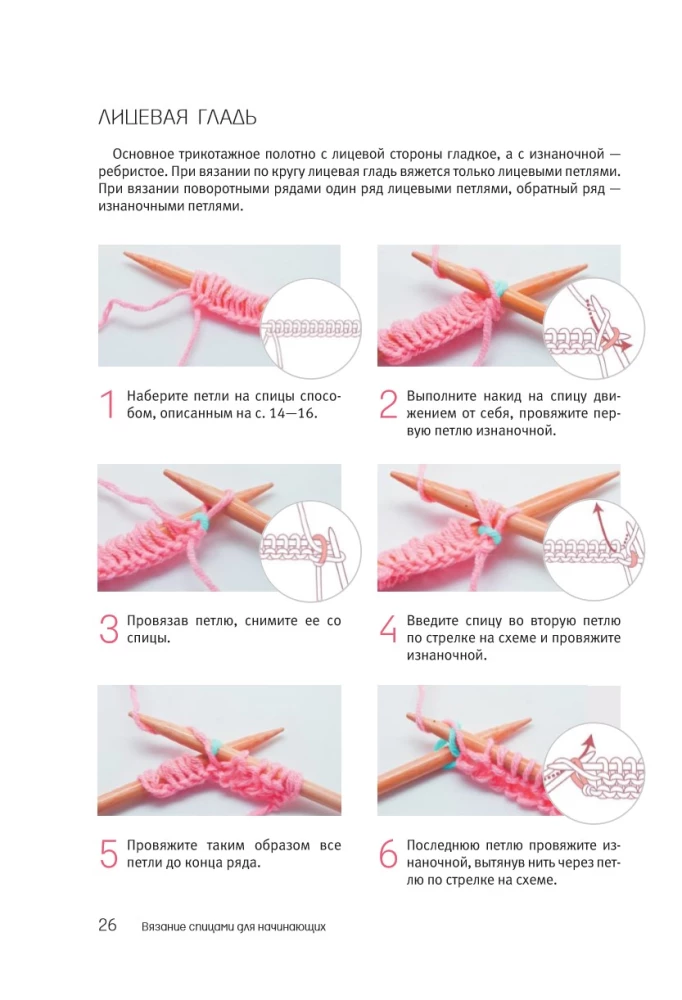 ЛИЦЕВАЯ ГЛАДЬ

Основное трикотажное полотно с лицевой стороны гладкое, а с изнаночной — ребристое. При вязании по кругу лицевая гладь вяжется только лицевыми петлями. При вязании поворотными рядами один ряд лицевыми петлями, обратный ряд — изнаночными петлями.

1 Наберите петли на спицы способом, описанным на с. 14—16.

2 Выполните накид на спицу движением от себя, провяжите первую петлю изнаночной.

3 Провязав петлю, снимите ее со спицы.

4 Введите спицу во вторую петлю по стрелке на схеме и провяжите изнаночной.

5 Провяжите таким образом все петли до конца ряда.

6 Последнюю петлю провяжите изнаночной, вытянув нить через петлю по стрелке на схеме.

26 Вязание спицами для начинающих