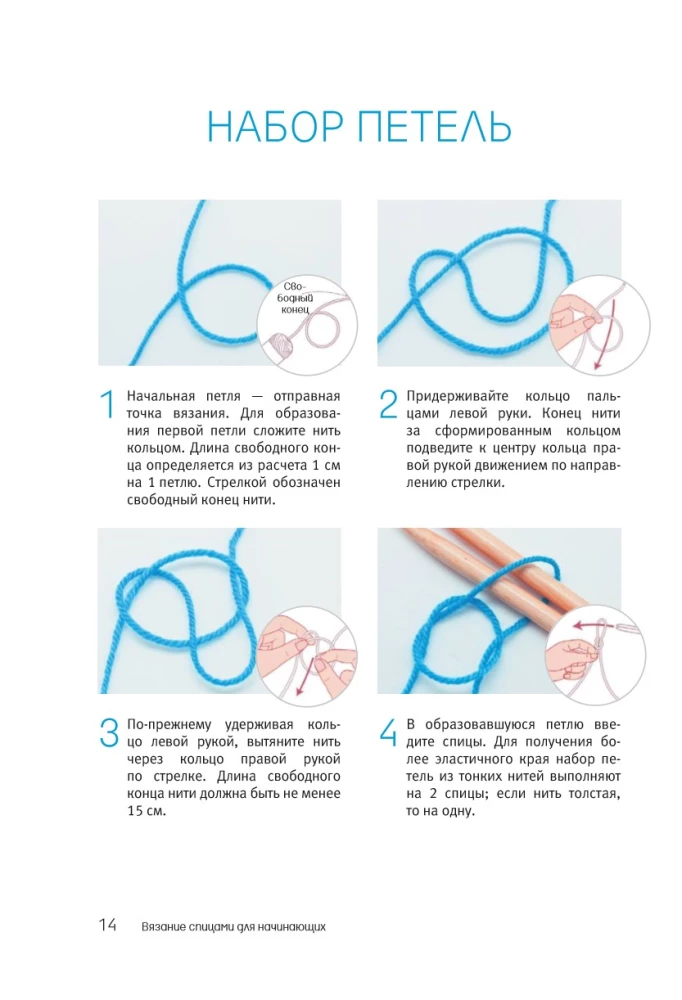 НАБОР ПЕТЕЛЬ

Свободный конец

1 Начальная петля — отправная точка вязания. Для образования первой петли сложите нить кольцом. Длина свободного конца определяется из расчета 1 см на 1 петлю. Стрелкой обозначен свободный конец нити.

2 Придерживайте кольцо пальцами левой руки. Конец нити за сформированным кольцом подведите к центру кольца правой рукой движением по направлению стрелки.

3 По-прежнему удерживая кольцо левой рукой, вытяните нить через кольцо правой рукой по стрелке. Длина свободного конца нити должна быть не менее 15 см.

4 В образовавшуюся петлю введите спицы. Для получения более эластичного края набор петель из тонких нитей выполняют на 2 спицы; если нить толстая, то на одну.

14 Вязание спицами для начинающих