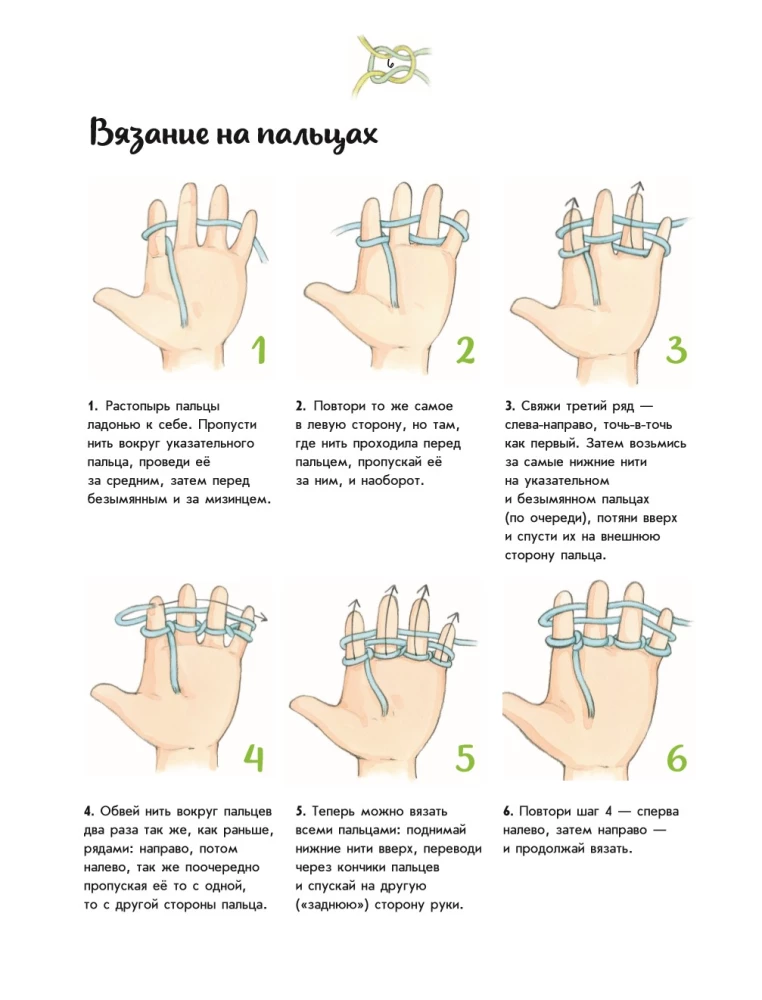 6

Вязание на пальцах

1

2

3

1. Растопырь пальцы ладонью к себе. Пропусти нить вокруг указательного пальца, проведи её за средним, затем перед безымянным и за мизинцем.

2. Повтори то же самое в левую сторону, но там, где нить проходила перед пальцем, пропускай её за ним, и наоборот.

3. Свяжи третий ряд — слева-направо, точь-в-точь как первый. Затем возьмись за самые нижние нити на указательном и безымянном пальцах (по очереди), потяни вверх и спусти их на внешнюю сторону пальца.

4

5

6

4. Обвей нить вокруг пальцев два раза так же, как раньше, рядами: направо, потом налево, так же поочередно пропуская её то с одной, то с другой стороны пальца.

5. Теперь можно вязать всеми пальцами: поднимай нижние нити вверх, переводи через кончики пальцев и спускай на другую («заднюю») сторону руки.

6. Повтори шаг 4 — сперва налево, затем направо — и продолжай вязать.