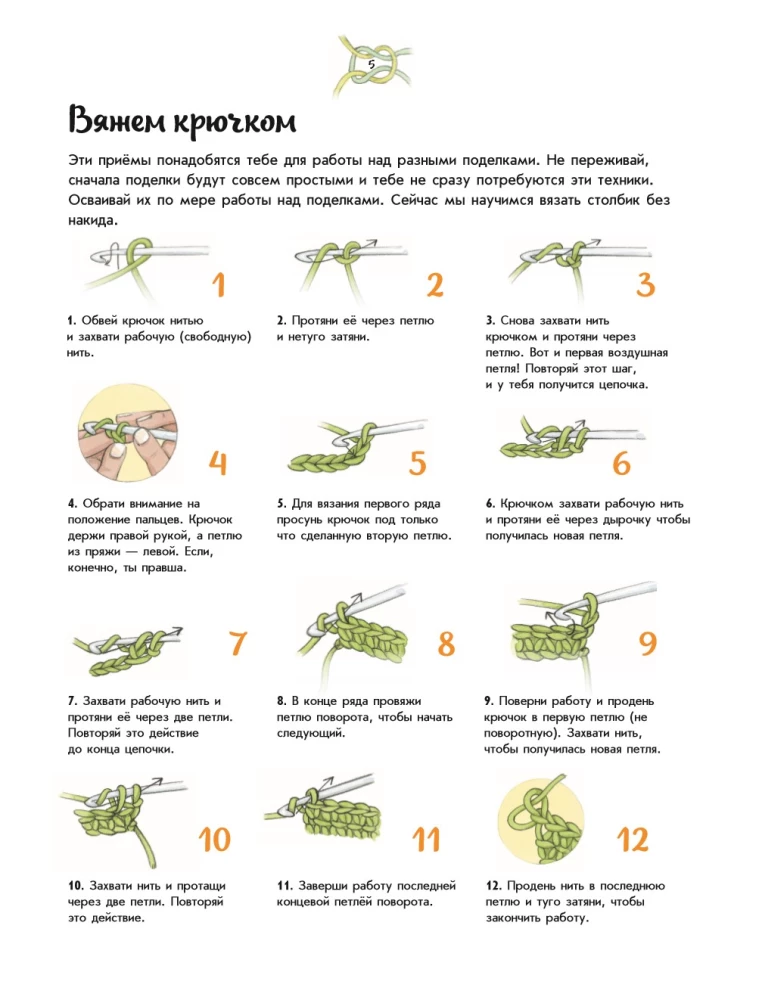 5

Вяжем крючком

Эти приёмы понадобятся тебе для работы над разными поделками. Не переживай, сначала поделки будут совсем простыми и тебе не сразу потребуются эти техники. Осваивай их по мере работы над поделками. Сейчас мы научимся вязать столбик без накида.

1

1. Обвей крючок нитью и захвати рабочую (свободную) нить.

2

2. Протяни её через петлю и нетуго затяни.

3

3. Снова захвати нить крючком и протяни через петлю. Вот и первая воздушная петля! Повторяй этот шаг, и у тебя получится цепочка.

4

4. Обрати внимание на положение пальцев. Крючок держи правой рукой, а петлю из пряжи — левой. Если, конечно, ты правша.

5

5. Для вязания первого ряда просунь крючок под только что сделанную вторую петлю.

6

6. Крючком захвати рабочую нить и протяни её через дырочку чтобы получилась новая петля.

7

7. Захвати рабочую нить и протяни её через две петли. Повторяй это действие до конца цепочки.

8

8. В конце ряда провяжи петлю поворота, чтобы начать следующий.

9

9. Поверни работу и продень крючок в первую петлю (не поворотную). Захвати нить, чтобы получилась новая петля.

10

10. Захвати нить и протащи через две петли. Повторяй это действие.

11

11. Заверши работу последней концевой петлёй поворота.

12

12. Продень нить в последнюю петлю и туго затяни, чтобы закончить работу.