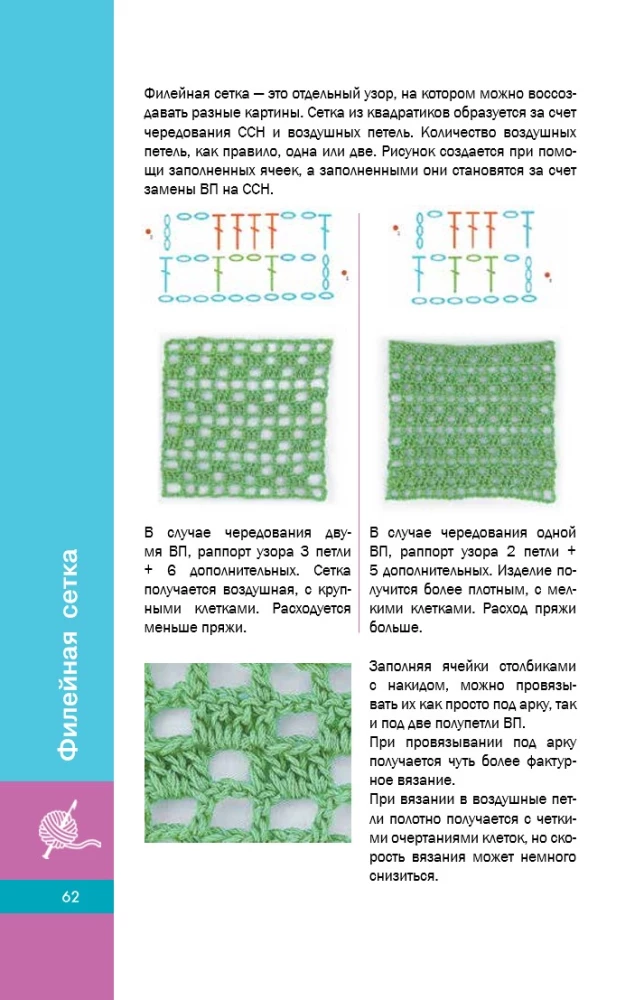 Филейная сетка — это отдельный узор, на котором можно воссоздавать разные картины. Сетка из квадратиков образуется за счет чередования ССН и воздушных петель. Количество воздушных петель, как правило, одна или две. Рисунок создается при помощи заполненных ячеек, а заполненными они становятся за счет замены ВП на ССН.

В случае чередования двумя ВП, раппорт узора 3 петли + 6 дополнительных. Сетка получается воздушная, с крупными клетками. Расходуется меньше пряжи.

В случае чередования одной ВП, раппорт узора 2 петли + 5 дополнительных. Изделие получится более плотным, с мелкими клетками. Расход пряжи больше.

Заполняя ячейки столбиками с накидом, можно провязывать их как просто под арку, так и под две полупетли ВП.
При провязывании под арку получается чуть более фактурное вязание.
При вязании в воздушные петли полотно получается с четкими очертаниями клеток, но скорость вязания может немного снизиться.

Филейная сетка

62