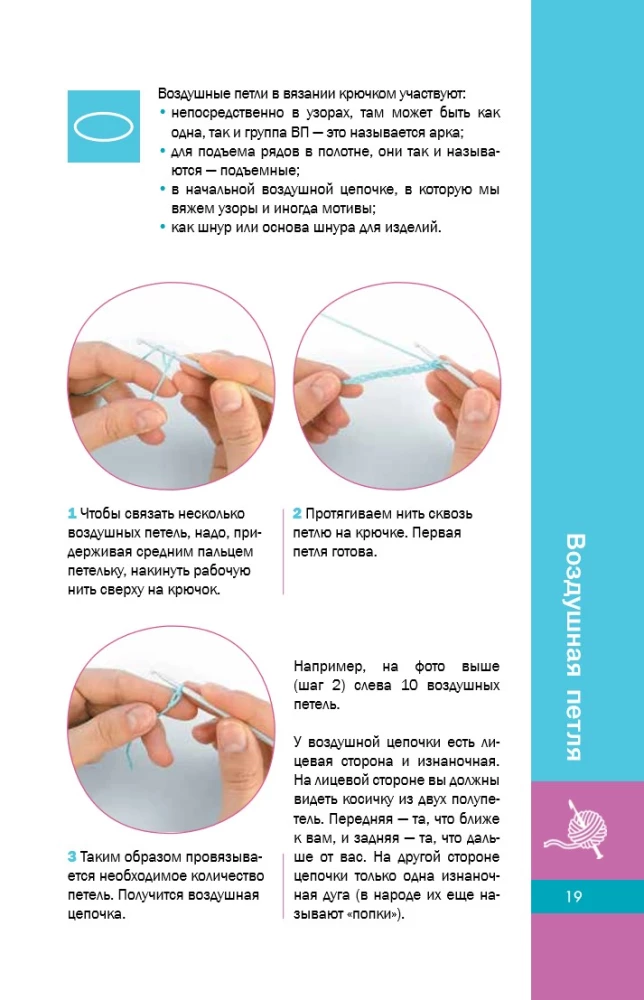 Воздушные петли в вязании крючком участвуют:
• непосредственно в узорах, там может быть как одна, так и группа ВП — это называется арка;
• для подъема рядов в полотне, они так и называются — подъемные;
• в начальной воздушной цепочке, в которую мы вяжем узоры и иногда мотивы;
• как шнур или основа шнура для изделий.

1 Чтобы связать несколько воздушных петель, надо, придерживая средним пальцем петельку, накинуть рабочую нить сверху на крючок.

2 Протягиваем нить сквозь петлю на крючке. Первая петля готова.

3 Таким образом провязывается необходимое количество петель. Получится воздушная цепочка.

Например, на фото выше (шаг 2) слева 10 воздушных петель.

У воздушной цепочки есть лицевая сторона и изнаночная. На лицевой стороне вы должны видеть косичку из двух полупетель. Передняя — та, что ближе к вам, и задняя — та, что дальше от вас. На другой стороне цепочки только одна изнаночная дуга (в народе их еще называют «попки»).

Воздушная петля

19