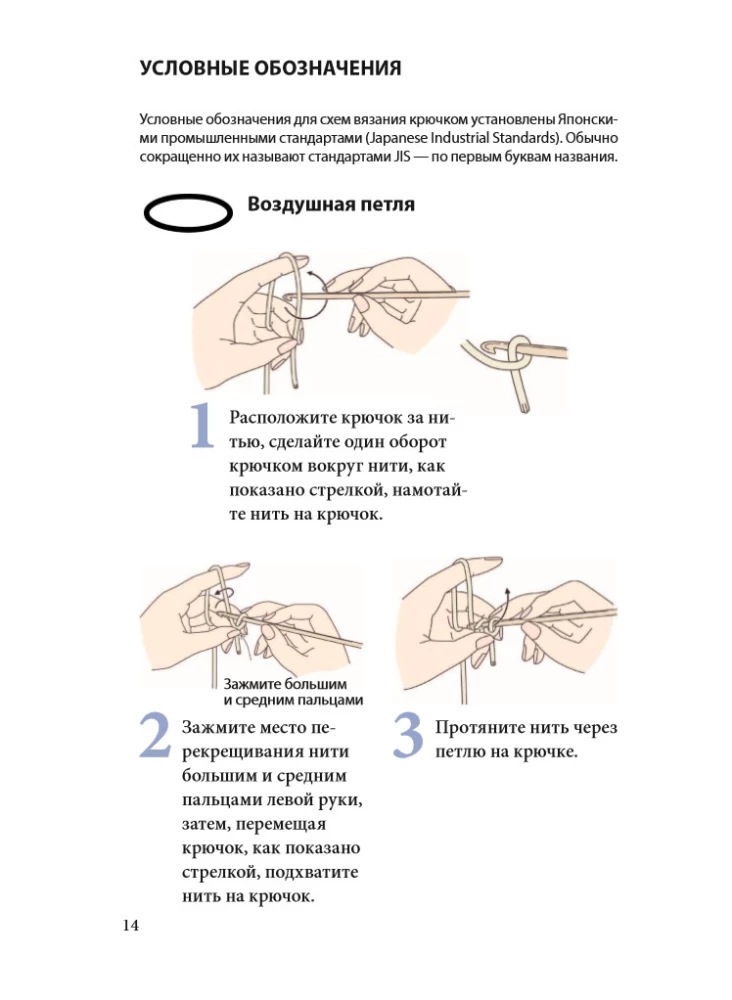 УСЛОВНЫЕ ОБОЗНАЧЕНИЯ

Условные обозначения для схем вязания крючком установлены Японскими промышленными стандартами (Japanese Industrial Standards). Обычно сокращенно их называют стандартами JIS — по первым буквам названия.

Воздушная петля

1 Расположите крючок за нитью, сделайте один оборот крючком вокруг нити, как показано стрелкой, намотайте нить на крючок.

Зажмите большим и средним пальцами

2 Зажмите место перекрещивания нити большим и средним пальцами левой руки, затем, перемещая крючок, как показано стрелкой, подхватите нить на крючок.

3 Протяните нить через петлю на крючке.

14