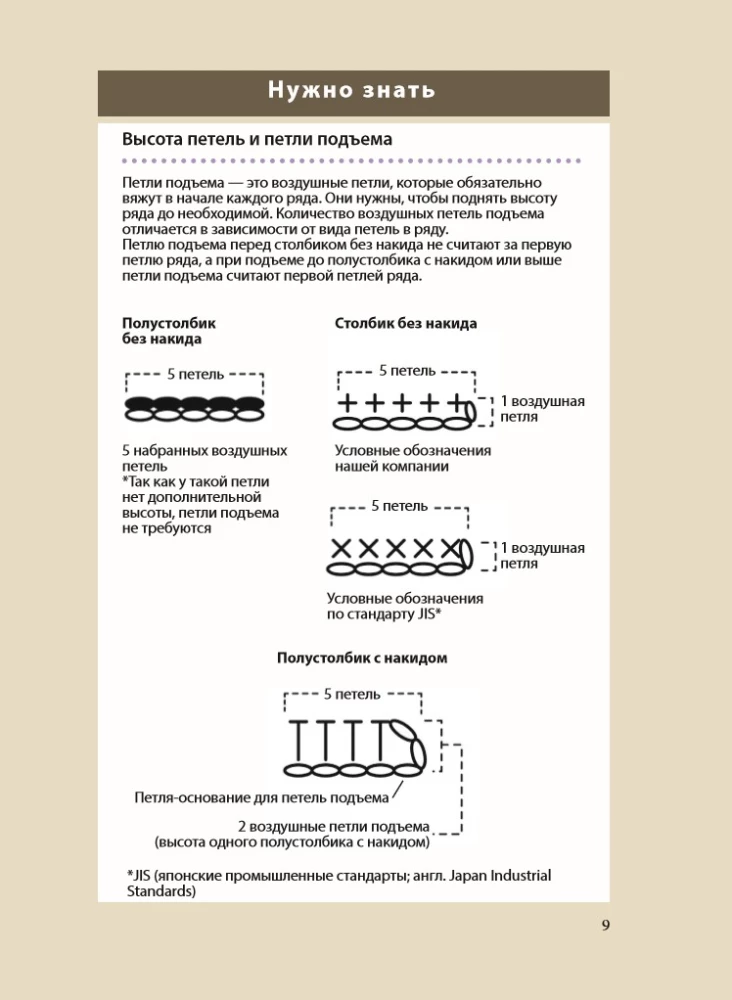 Нужно знать

Высота петель и петли подъема

Петли подъема — это воздушные петли, которые обязательно вяжут в начале каждого ряда. Они нужны, чтобы поднять высоту ряда до необходимой. Количество воздушных петель подъема отличается в зависимости от вида петель в ряду.
Петлю подъема перед столбиком без накида не считают за первую петлю ряда, а при подъеме до полустолбика с накидом или выше петли подъема считают первой петлей ряда.

Полустолбик без накида

5 петель

5 набранных воздушных петель
*Так как у такой петли нет дополнительной высоты, петли подъема не требуются

Столбик без накида

5 петель

1 воздушная петля

Условные обозначения нашей компании

5 петель

1 воздушная петля

Условные обозначения по стандарту JIS*

Полустолбик с накидом

5 петель

Петля-основание для петель подъема

2 воздушные петли подъема (высота одного полустолбика с накидом)

*JIS (японские промышленные стандарты; англ. Japan Industrial Standards)

9