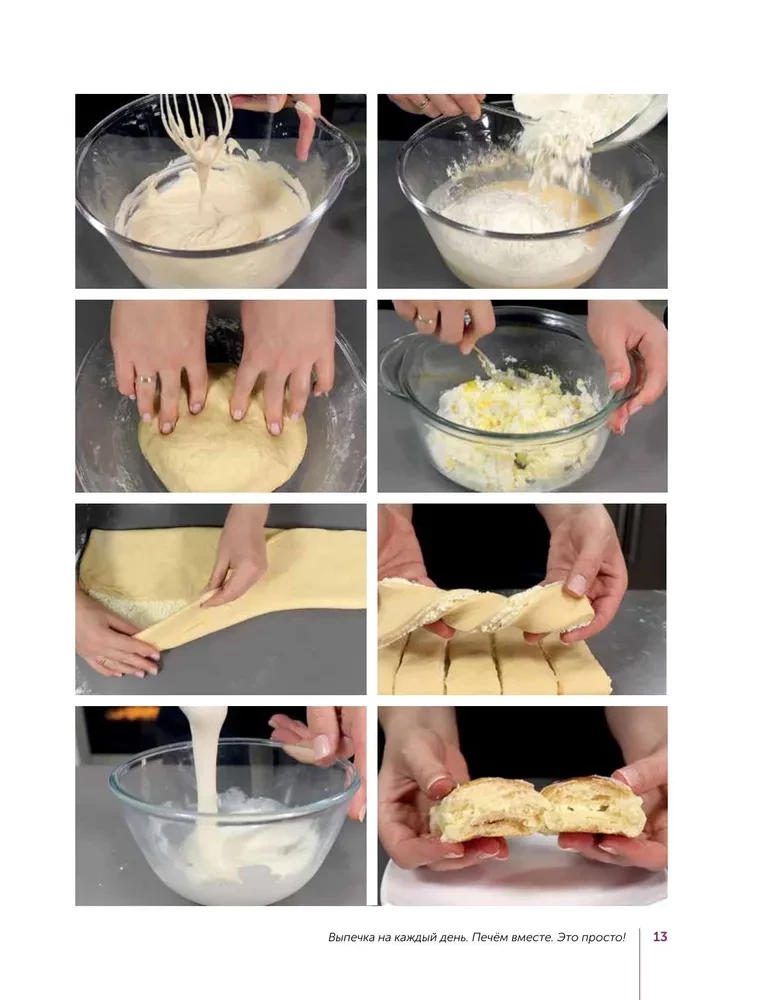 Выпечка на каждый день. Печём вместе. Это просто! 13