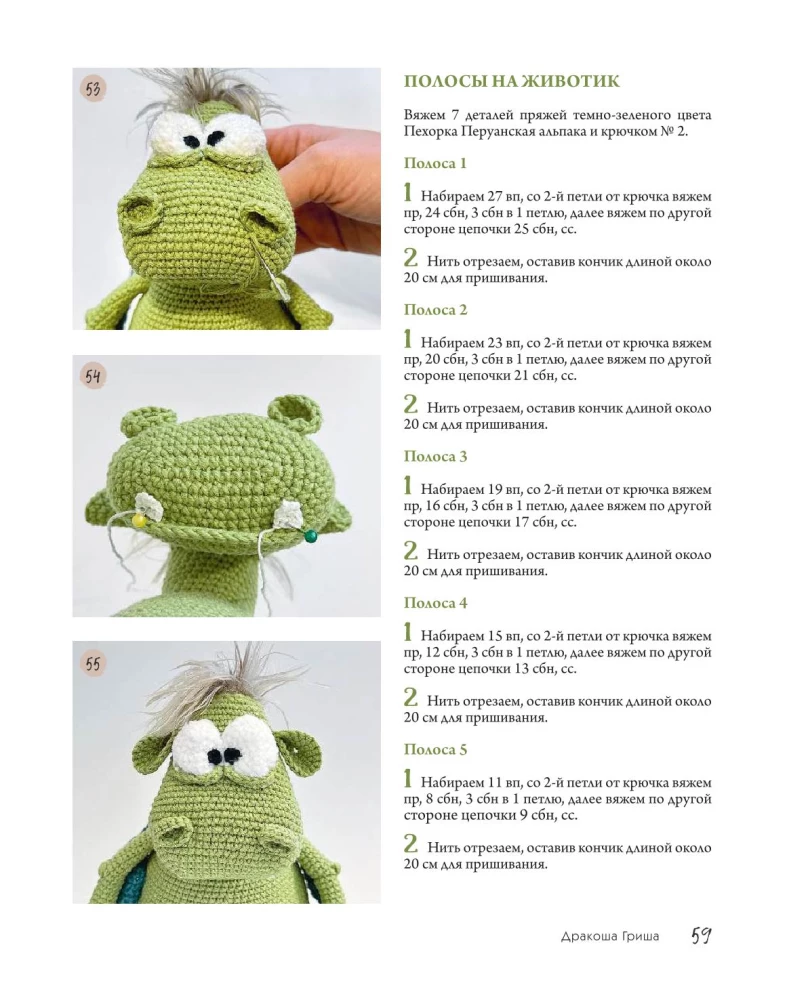 53

54

55

ПОЛОСЫ НА ЖИВОТИК

Вяжем 7 деталей пряжей темно-зеленого цвета Пехорка Перуанская альпака и крючком № 2.

Полоса 1

1 Набираем 27 вп, со 2-й петли от крючка вяжем пр, 24 сбн, 3 сбн в 1 петлю, далее вяжем по другой стороне цепочки 25 сбн, сс.

2 Нить отрезаем, оставив кончик длиной около 20 см для пришивания.

Полоса 2

1 Набираем 23 вп, со 2-й петли от крючка вяжем пр, 20 сбн, 3 сбн в 1 петлю, далее вяжем по другой стороне цепочки 21 сбн, сс.

2 Нить отрезаем, оставив кончик длиной около 20 см для пришивания.

Полоса 3

1 Набираем 19 вп, со 2-й петли от крючка вяжем пр, 16 сбн, 3 сбн в 1 петлю, далее вяжем по другой стороне цепочки 17 сбн, сс.

2 Нить отрезаем, оставив кончик длиной около 20 см для пришивания.

Полоса 4

1 Набираем 15 вп, со 2-й петли от крючка вяжем пр, 12 сбн, 3 сбн в 1 петлю, далее вяжем по другой стороне цепочки 13 сбн, сс.

2 Нить отрезаем, оставив кончик длиной около 20 см для пришивания.

Полоса 5

1 Набираем 11 вп, со 2-й петли от крючка вяжем пр, 8 сбн, 3 сбн в 1 петлю, далее вяжем по другой стороне цепочки 9 сбн, сс.

2 Нить отрезаем, оставив кончик длиной около 20 см для пришивания.

Дракоша Гриша 59