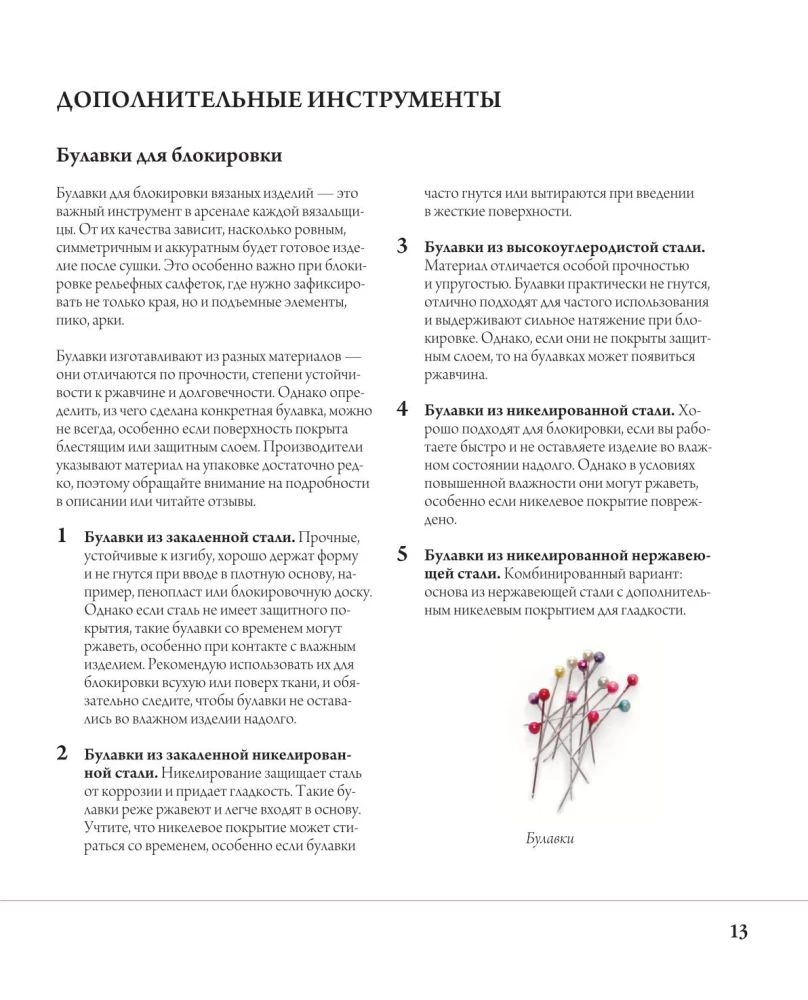 ДОПОЛНИТЕЛЬНЫЕ ИНСТРУМЕНТЫ

Булавки для блокировки

Булавки для блокировки вязаных изделий — это важный инструмент в арсенале каждой вязальщицы. От их качества зависит, насколько ровным, симметричным и аккуратным будет готовое изделие после сушки. Это особенно важно при блокировке рельефных салфеток, где нужно зафиксировать не только края, но и подъемные элементы, пико, арки.

Булавки изготавливают из разных материалов — они отличаются по прочности, степени устойчивости к ржавчине и долговечности. Однако определить, из чего сделана конкретная булавка, можно не всегда, особенно если поверхность покрыта блестящим или защитным слоем. Производители указывают материал на упаковке достаточно редко, поэтому обращайте внимание на подробности в описании или читайте отзывы.

1 Булавки из закаленной стали. Прочные, устойчивые к изгибу, хорошо держат форму и не гнутся при вводе в плотную основу, например, пенопласт или блокировочную доску. Однако если сталь не имеет защитного покрытия, такие булавки со временем могут ржаветь, особенно при контакте с влажным изделием. Рекомендую использовать их для блокировки всухую или поверх ткани, и обязательно следите, чтобы булавки не оставались во влажном изделии надолго.

2 Булавки из закаленной никелированной стали. Никелирование защищает сталь от коррозии и придает гладкость. Такие булавки реже ржавеют и легче входят в основу. Учтите, что никелевое покрытие может стираться со временем, особенно если булавки часто гнутся или вытираются при введении в жесткие поверхности.

3 Булавки из высокоуглеродистой стали. Материал отличается особой прочностью и упругостью. Булавки практически не гнутся, отлично подходят для частого использования и выдерживают сильное натяжение при блокировке. Однако, если они не покрыты защитным слоем, то на булавках может появиться ржавчина.

4 Булавки из никелированной стали. Хорошо подходят для блокировки, если вы работаете быстро и не оставляете изделие во влажном состоянии надолго. Однако в условиях повышенной влажности они могут ржаветь, особенно если никелевое покрытие повреждено.

5 Булавки из никелированной нержавеющей стали. Комбинированный вариант: основа из нержавеющей стали с дополнительным никелевым покрытием для гладкости.

Булавки

13