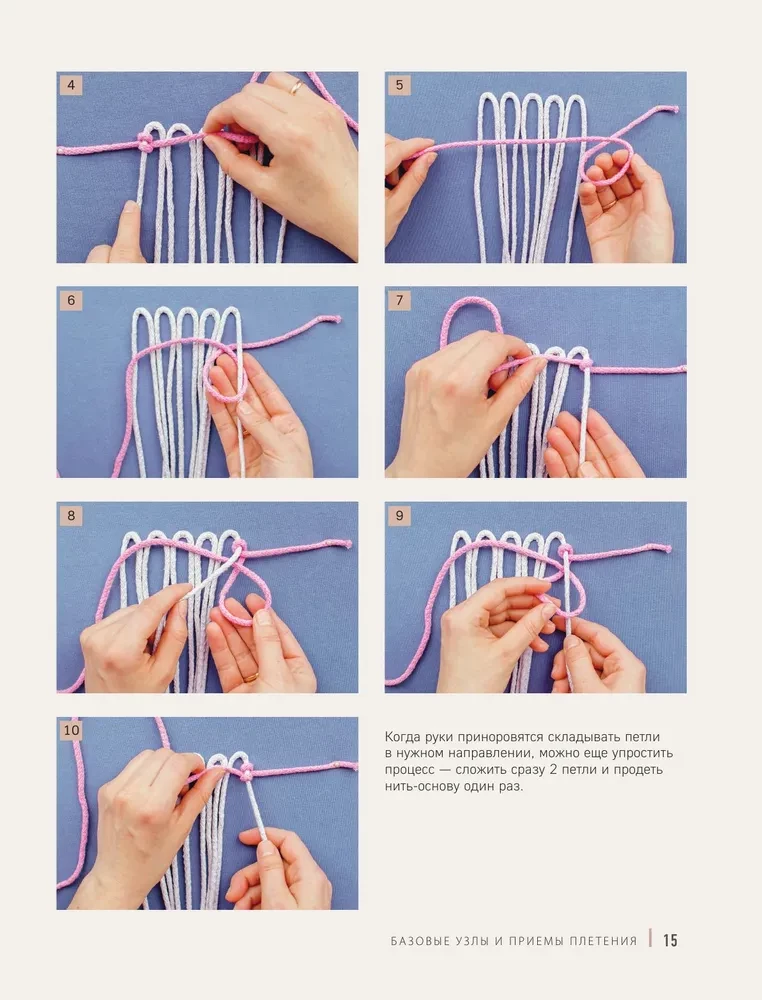 4

5

6

7

8

9

10

Когда руки приноровятся складывать петли в нужном направлении, можно еще упростить процесс — сложить сразу 2 петли и продеть нить-основу один раз.

БАЗОВЫЕ УЗЛЫ И ПРИЕМЫ ПЛЕТЕНИЯ | 15