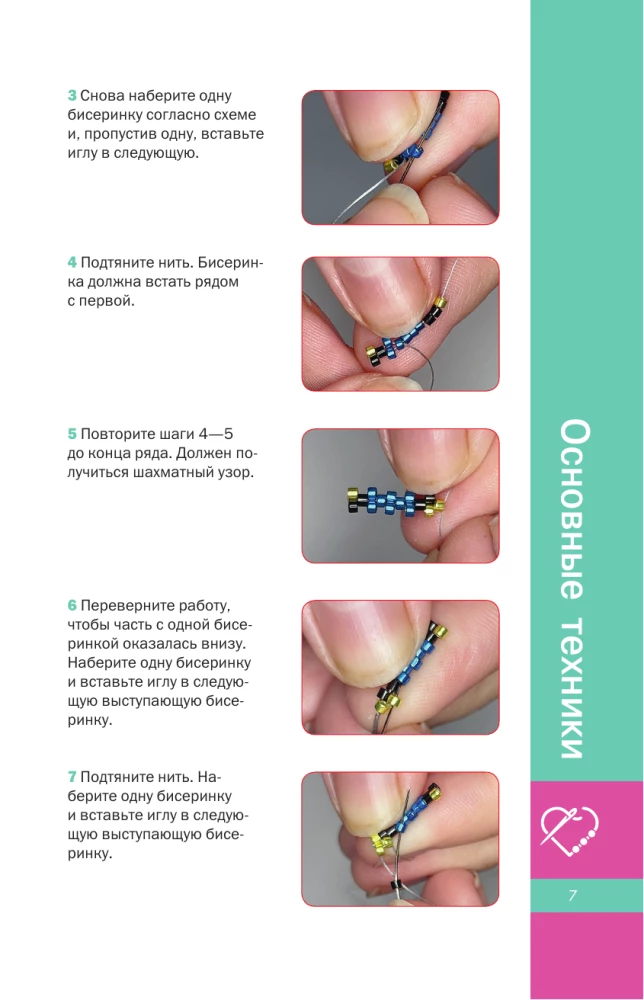 3 Снова наберите одну бисеринку согласно схеме и, пропустив одну, вставьте иглу в следующую.

4 Подтяните нить. Бисеринка должна встать рядом с первой.

5 Повторите шаги 4—5 до конца ряда. Должен получиться шахматный узор.

6 Переверните работу, чтобы часть с одной бисеринкой оказалась внизу. Наберите одну бисеринку и вставьте иглу в следующую выступающую бисеринку.

7 Подтяните нить. Наберите одну бисеринку и вставьте иглу в следующую выступающую бисеринку.

Основные техники

7